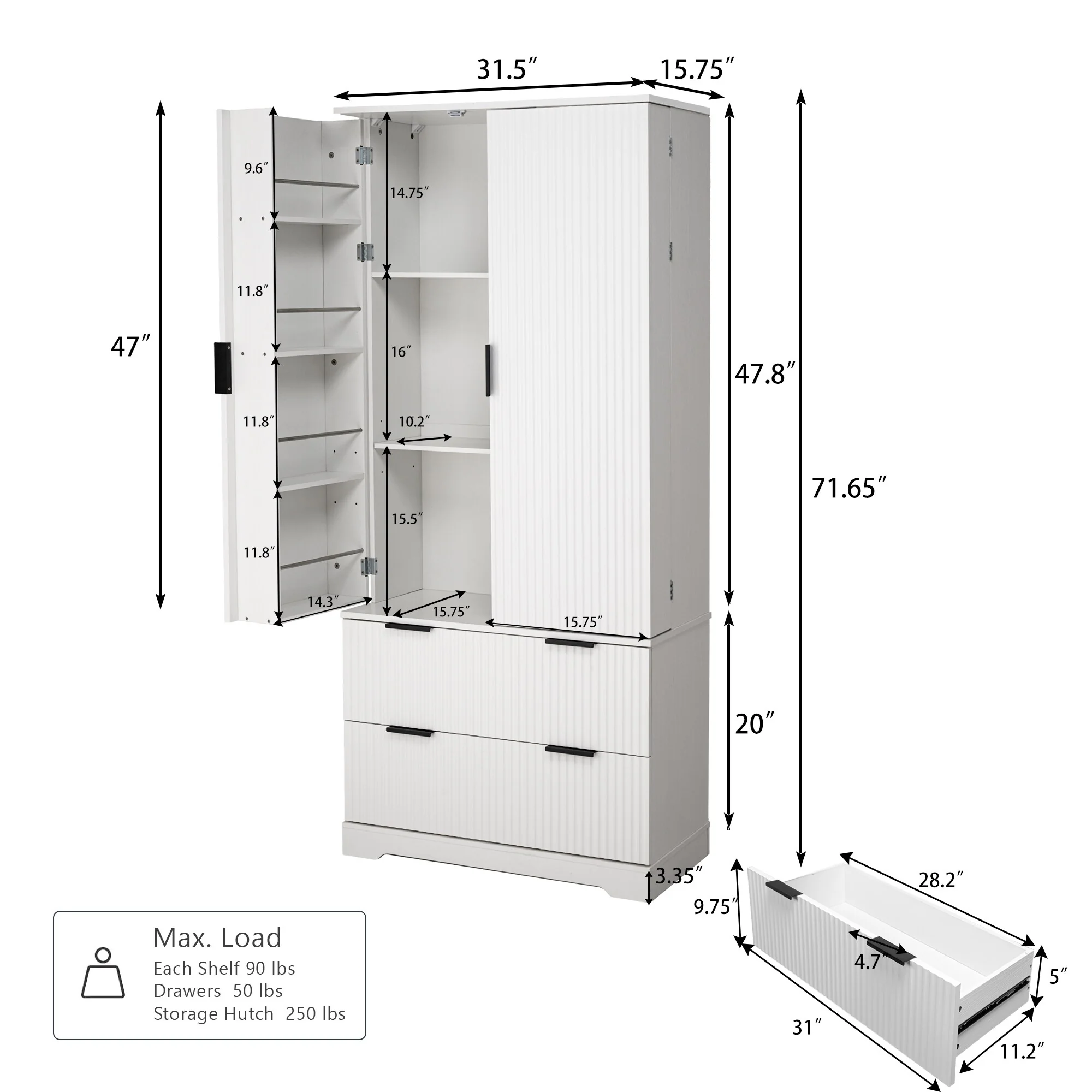 31.5″
15.75″
47″
9.6″
11.8″
11.8″
11.8″
14.3″
14.75″
16″
10.2″
15.5″
15.75″
15.75″
47.8″
71.65″
20″
3.35″
9.75″
28.2″
4.7″
5″
31″
11.2″

Max. Load
Each Shelf 90 lbs
Drawers 50 lbs
Storage Hutch 250 lbs