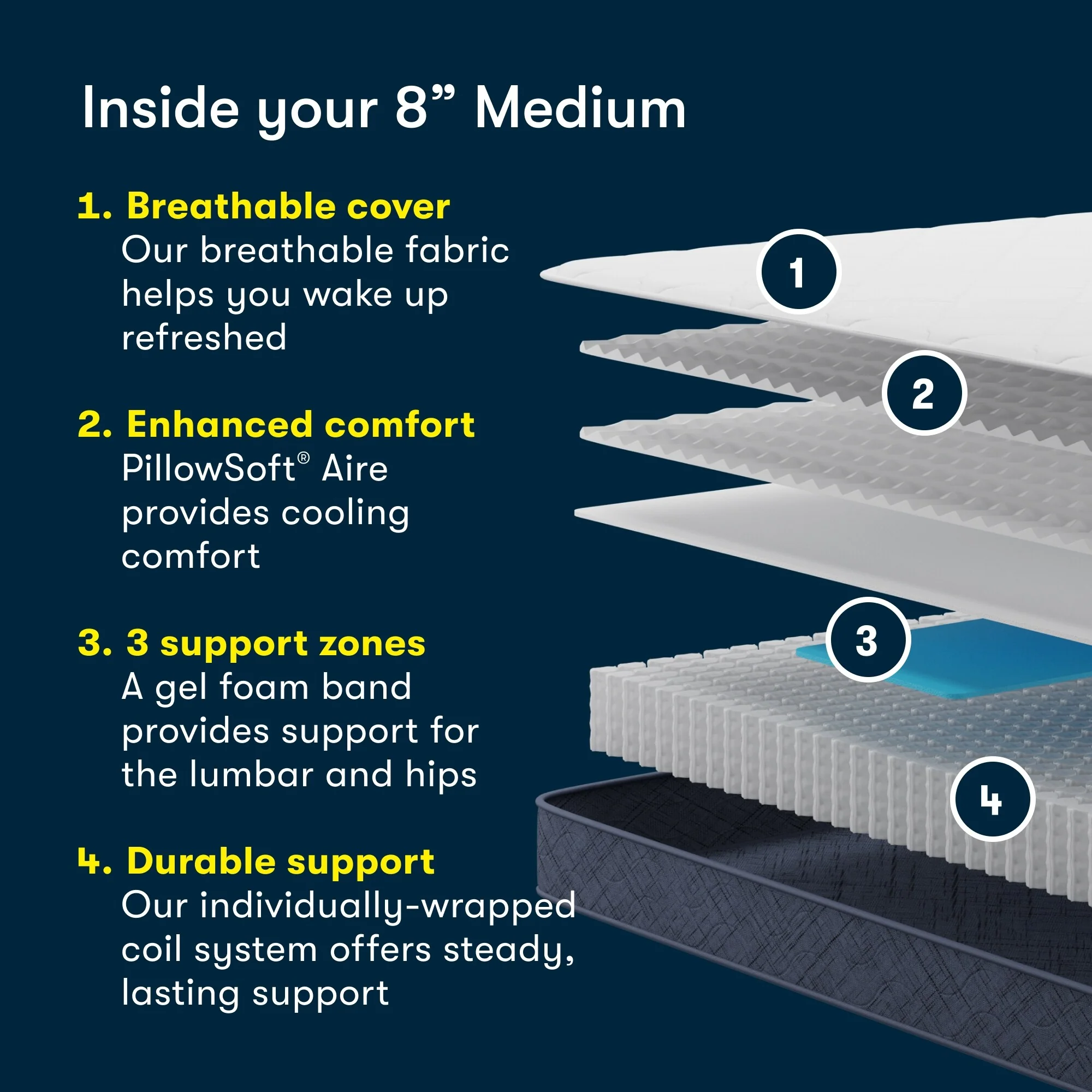 Inside your 8” Medium

1. Breathable cover
Our breathable fabric helps you wake up refreshed

2. Enhanced comfort
PillowSoft® Aire provides cooling comfort

3. 3 support zones
A gel foam band provides support for the lumbar and hips

4. Durable support
Our individually-wrapped coil system offers steady, lasting support

1

2

3

4