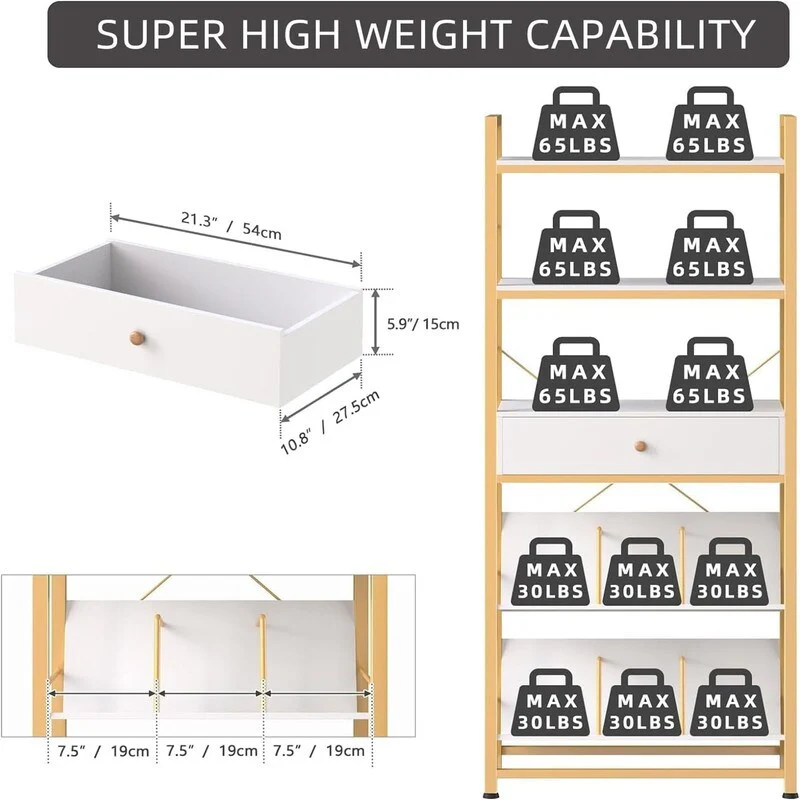 SUPER HIGH WEIGHT CAPABILITY

21.3" / 54cm

5.9"/ 15cm

10.8" / 27.5cm

7.5" / 19cm 7.5" / 19cm 7.5" / 19cm

MAX 65LBS
MAX 65LBS
MAX 65LBS
MAX 65LBS
MAX 65LBS
MAX 65LBS
MAX 30LBS
MAX 30LBS
MAX 30LBS
MAX 30LBS
MAX 30LBS
MAX 30LBS