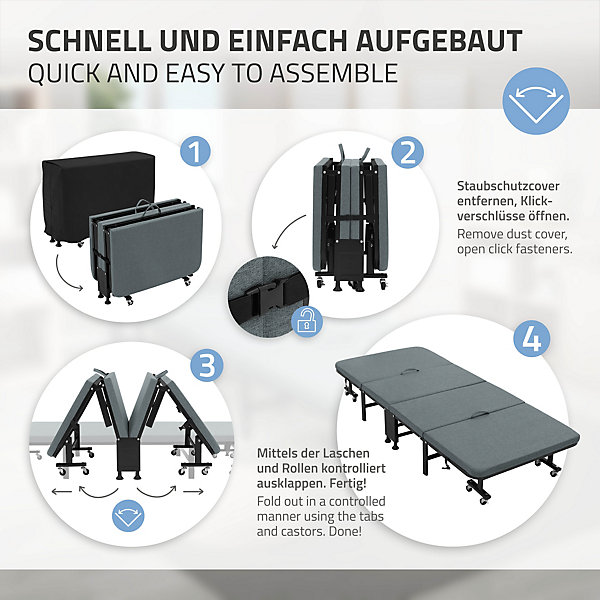 SCHNELL UND EINFACH AUFGEBAUT
QUICK AND EASY TO ASSEMBLE

1

2

Staubschutzcover entfernen, Klickverschlüsse öffnen.
Remove dust cover, open click fasteners.

3

4

Mittels der Laschen und Rollen kontrolliert ausklappen. Fertig!
Fold out in a controlled manner using the tabs and castors. Done!