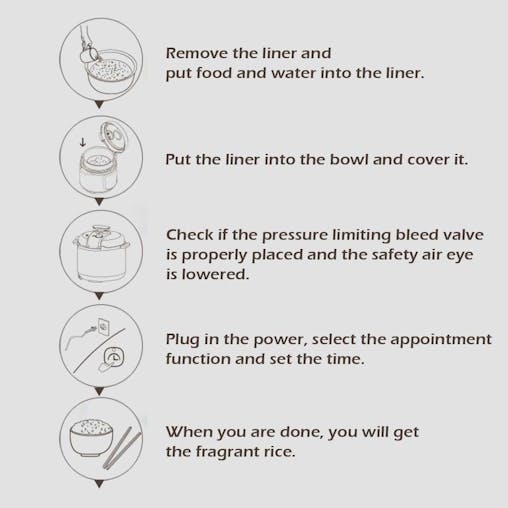 Remove the liner and put food and water into the liner.

Put the liner into the bowl and cover it.

Check if the pressure limiting bleed valve is properly placed and the safety air eye is lowered.

Plug in the power, select the appointment function and set the time.

When you are done, you will get the fragrant rice.