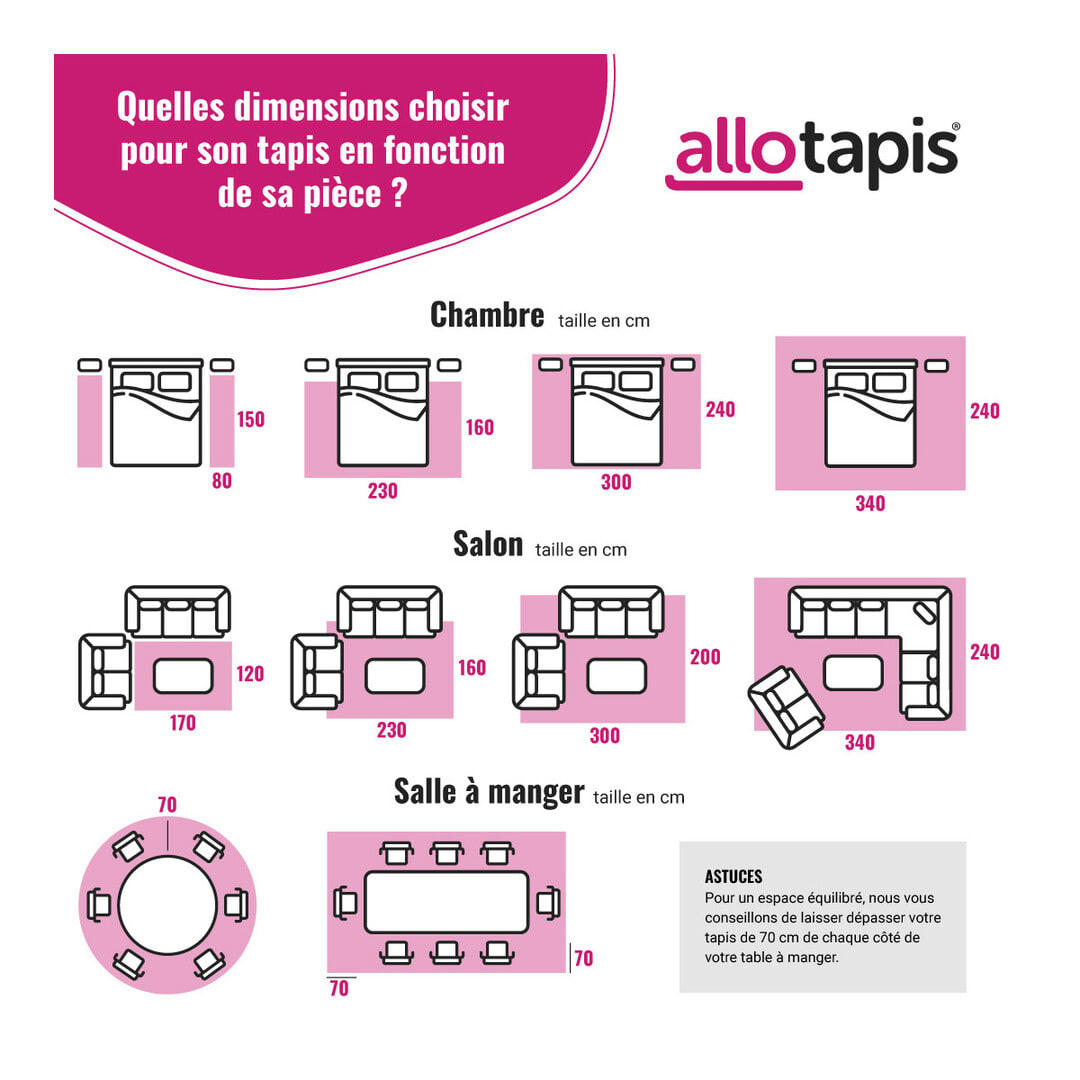 Quelles dimensions choisir pour son tapis en fonction de sa pièce ?

allotapis®

Chambre taille en cm

150
80

160
230

240
300

240
340

Salon taille en cm

120
170

160
230

200
300

240
340

Salle à manger taille en cm

70

70
70

ASTUCES
Pour un espace équilibré, nous vous conseillons de laisser dépasser votre tapis de 70 cm de chaque côté de votre table à manger.