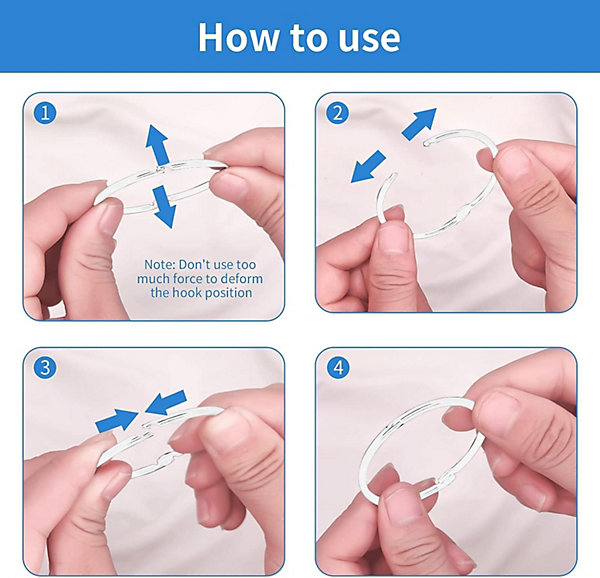 How to use

1

Note: Don't use too much force to deform the hook position

2

3

4