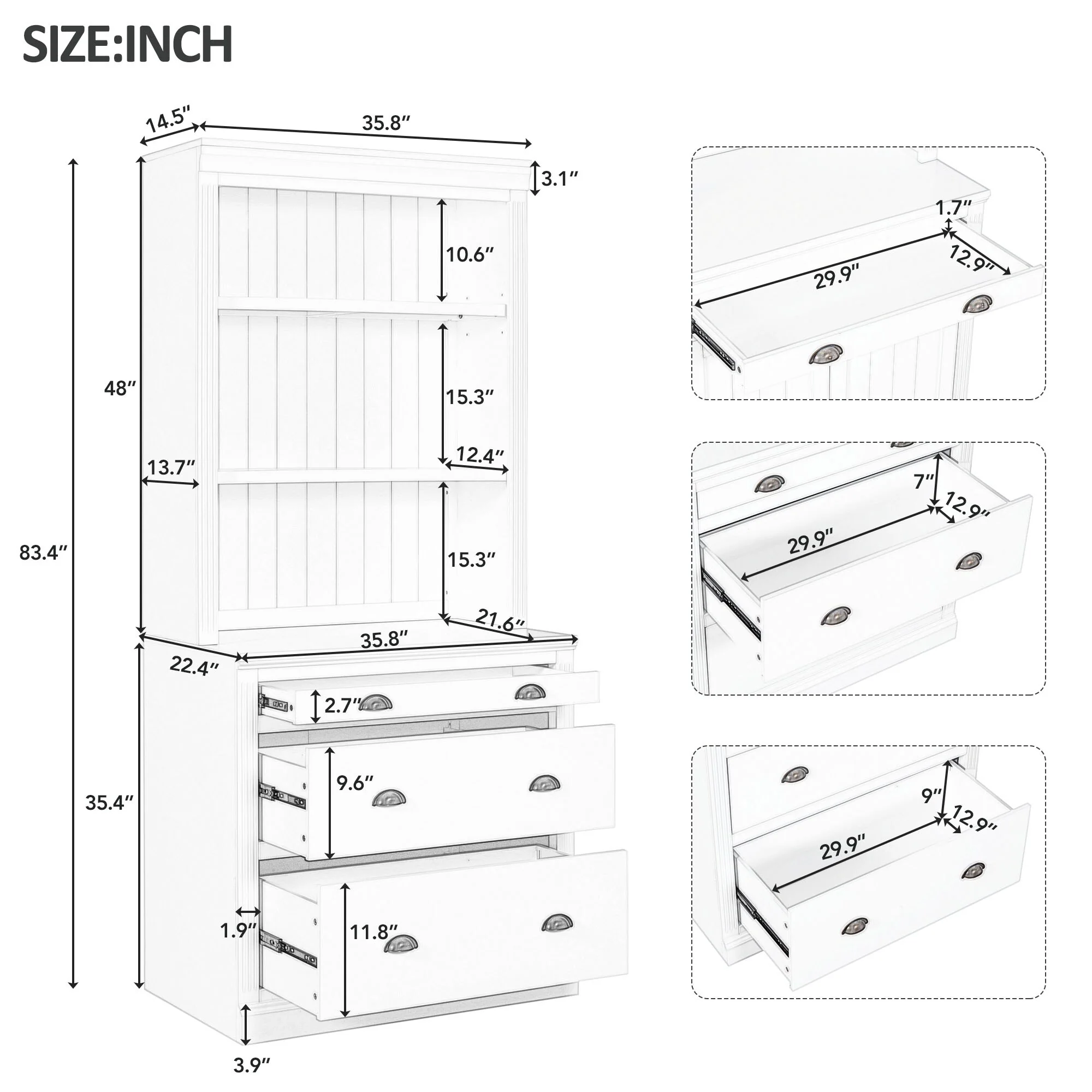 SIZE:INCH

14.5″
35.8″
3.1″
10.6″
48″
15.3″
12.4″
13.7″
83.4″
15.3″
21.6″
35.8″
22.4″
2.7″
9.6″
35.4″
1.9″
11.8″
3.9″

1.7″
29.9″
12.9″

7″
12.9″
29.9″

9″
12.9″
29.9″