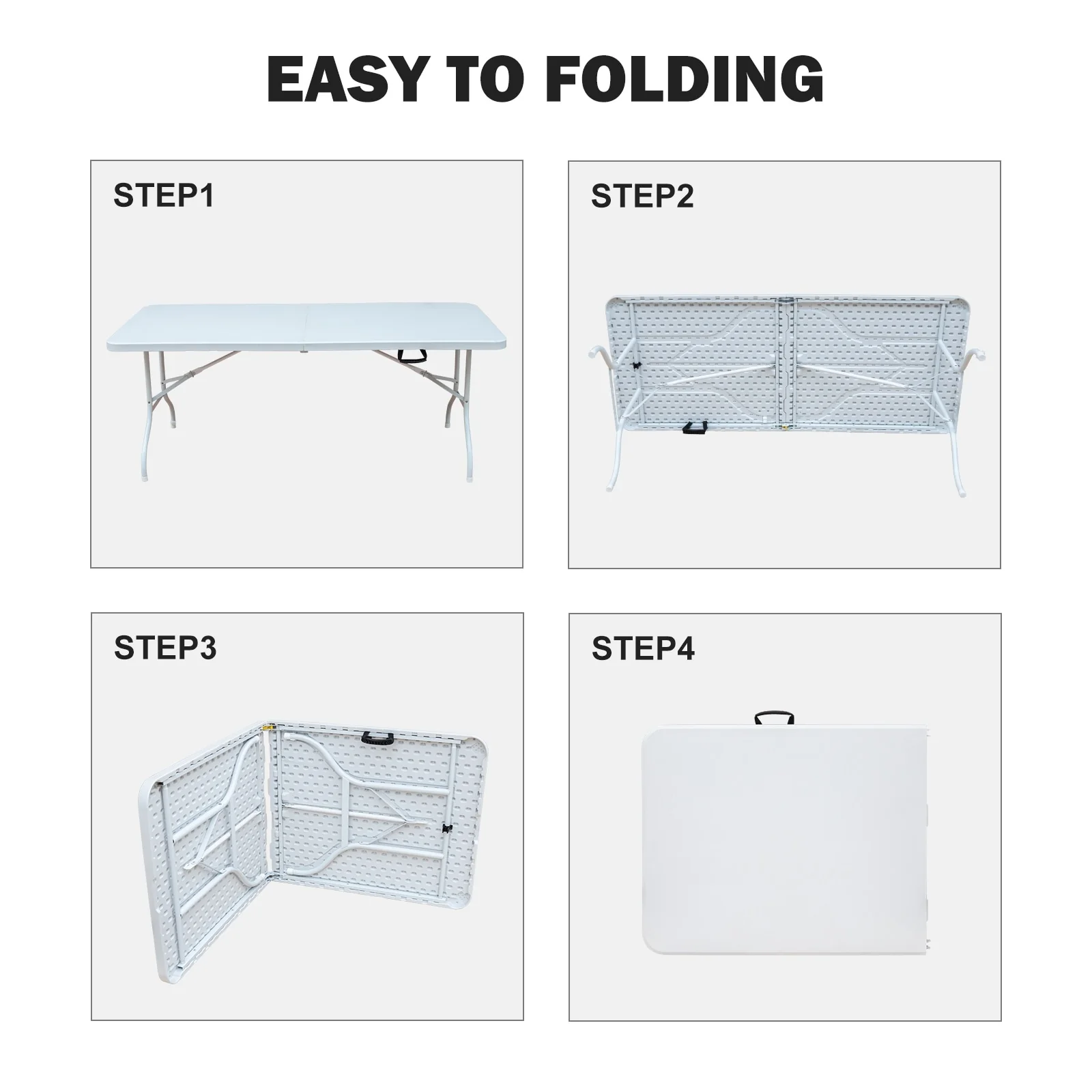 EASY TO FOLDING

STEP1

STEP2

STEP3

STEP4