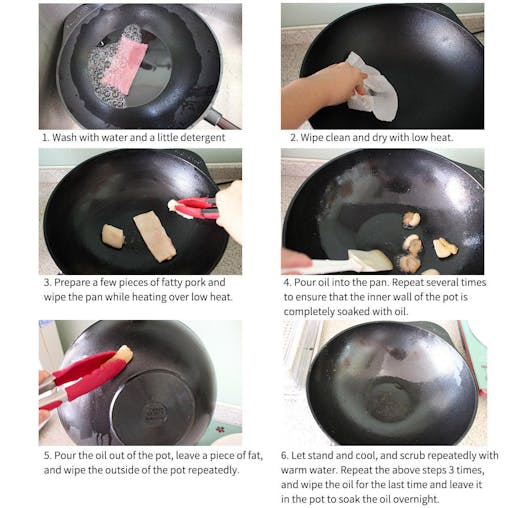 1. Wash with water and a little detergent

2. Wipe clean and dry with low heat.

3. Prepare a few pieces of fatty pork and wipe the pan while heating over low heat.

4. Pour oil into the pan. Repeat several times to ensure that the inner wall of the pot is completely soaked with oil.

5. Pour the oil out of the pot, leave a piece of fat, and wipe the outside of the pot repeatedly.

6. Let stand and cool, and scrub repeatedly with warm water. Repeat the above steps 3 times, and wipe the oil for the last time and leave it in the pot to soak the oil overnight.