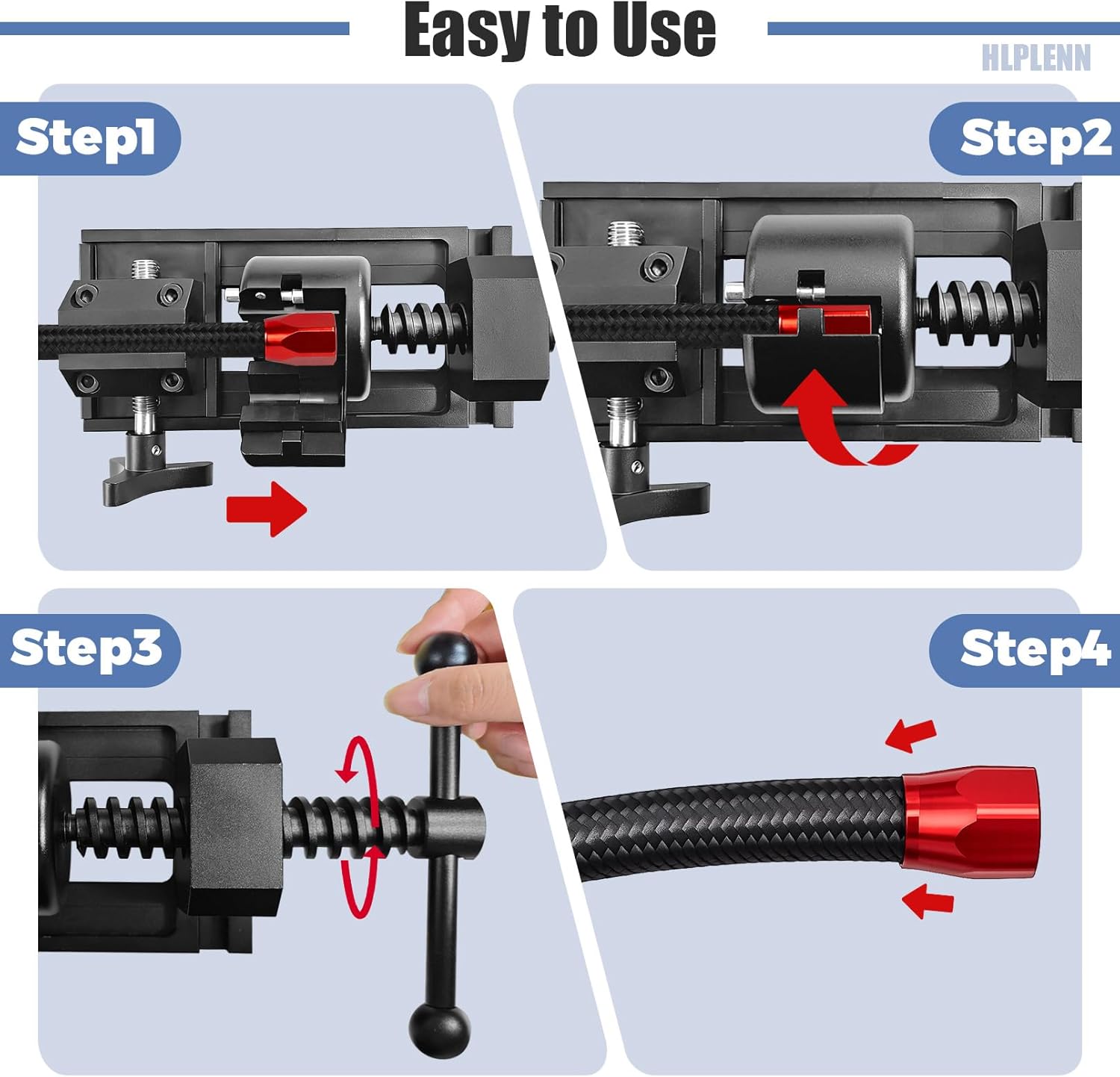 Easy to Use

HLPLENN

Step1

Step2

Step3

Step4