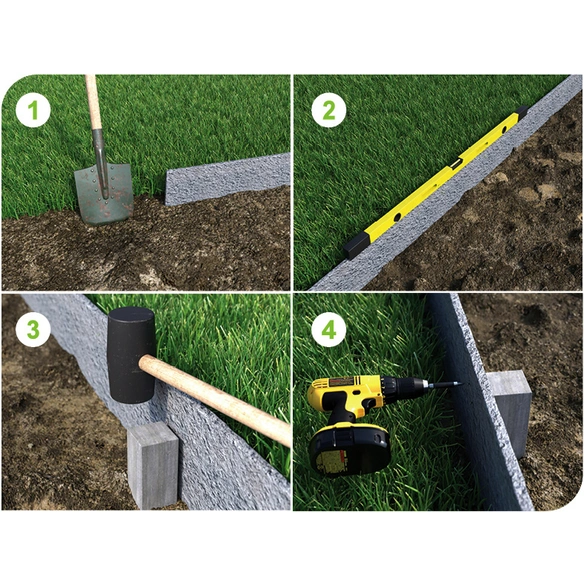 1

2

3

4