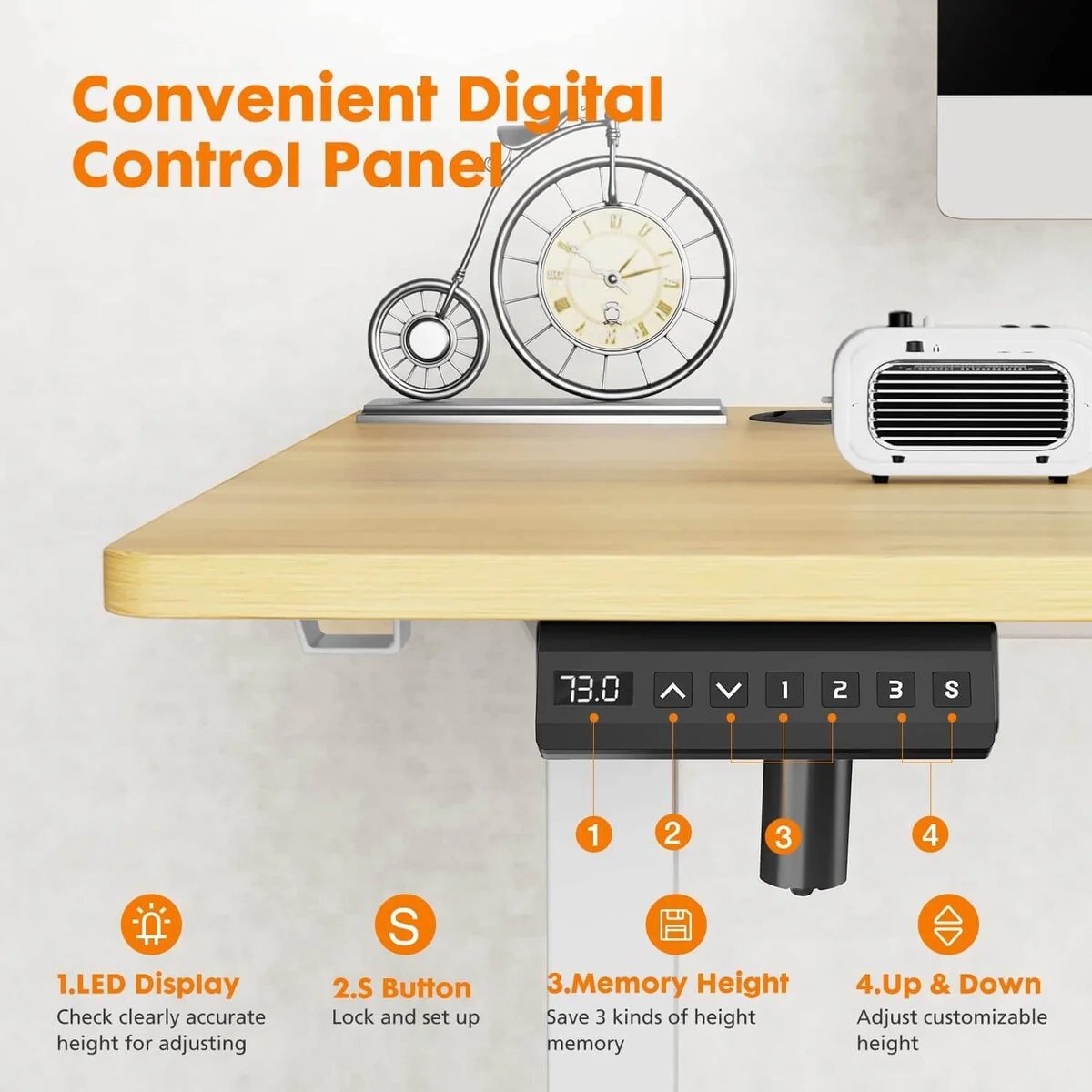 Convenient Digital Control Panel

73.0

1

2

3

S

1

2

3

4

S

1.LED Display
Check clearly accurate height for adjusting

2.S Button
Lock and set up

3.Memory Height
Save 3 kinds of height memory

4.Up & Down
Adjust customizable height