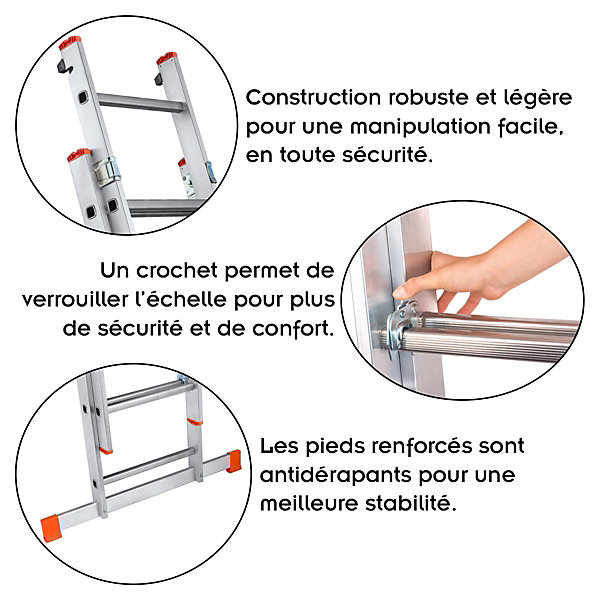 Construction robuste et légère pour une manipulation facile, en toute sécurité.

Un crochet permet de verrouiller l'échelle pour plus de sécurité et de confort.

Les pieds renforcés sont antidérapants pour une meilleure stabilité.