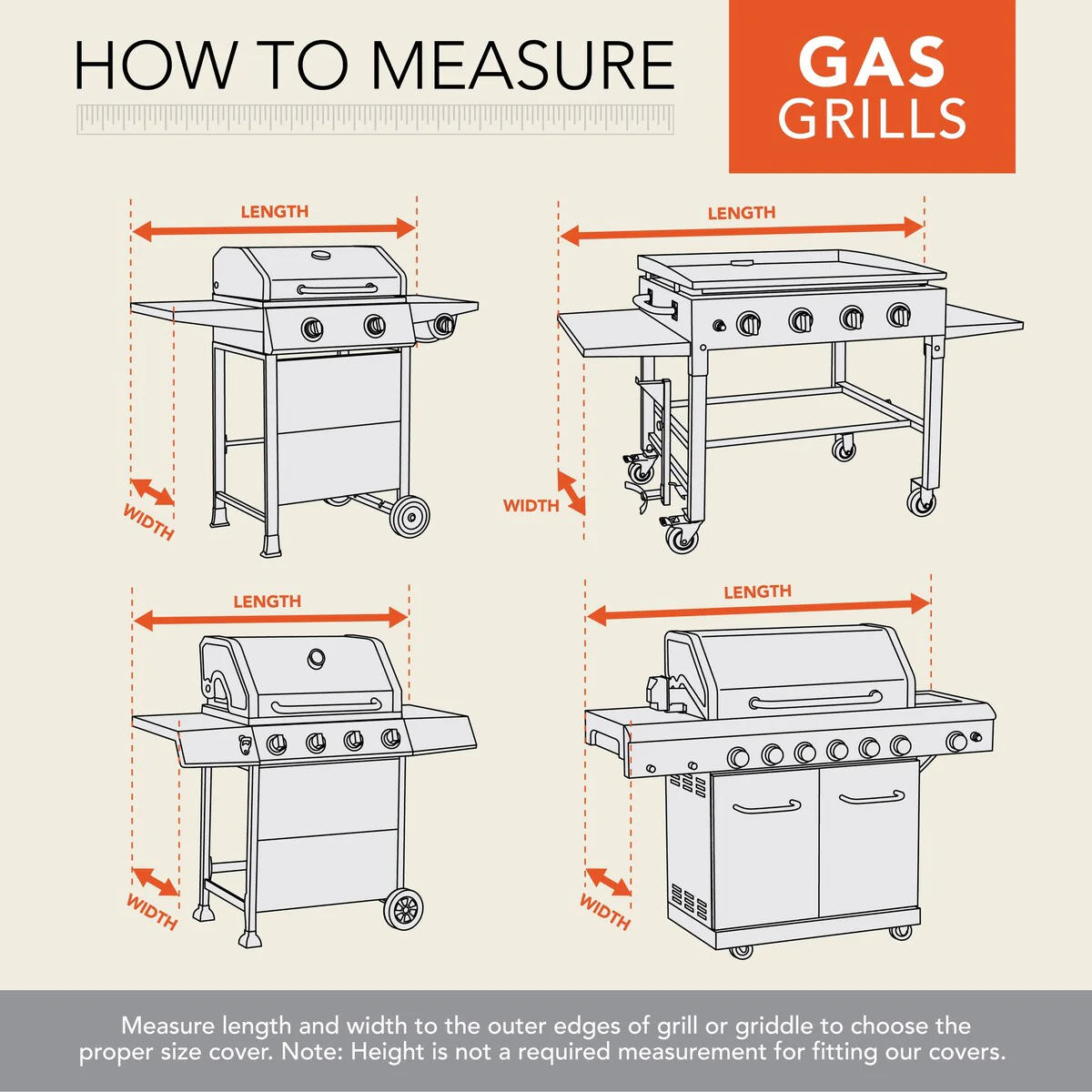 HOW TO MEASURE

GAS GRILLS

LENGTH

WIDTH

LENGTH

WIDTH

LENGTH

WIDTH

LENGTH

WIDTH

Measure length and width to the outer edges of grill or griddle to choose the proper size cover. Note: Height is not a required measurement for fitting our covers.