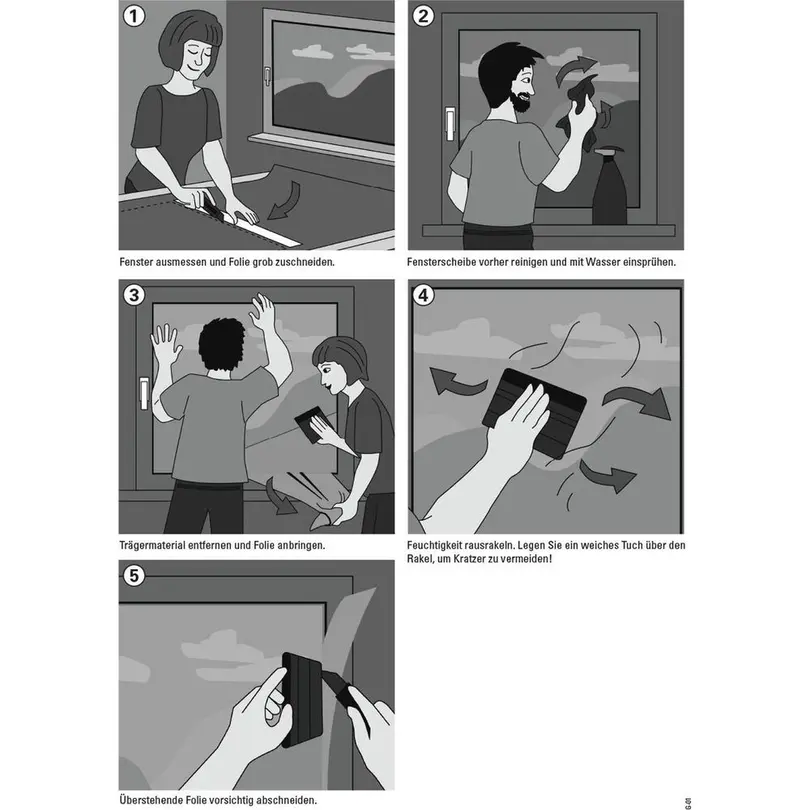 1

Fenster ausmessen und Folie grob zuschneiden.

2

Fensterscheibe vorher reinigen und mit Wasser einsprühen.

3

Trägermaterial entfernen und Folie anbringen.

4

Feuchtigkeit rausrakeln. Legen Sie ein weiches Tuch über den Rakel, um Kratzer zu vermeiden!

5

Überstehende Folie vorsichtig abschneiden.

G-01