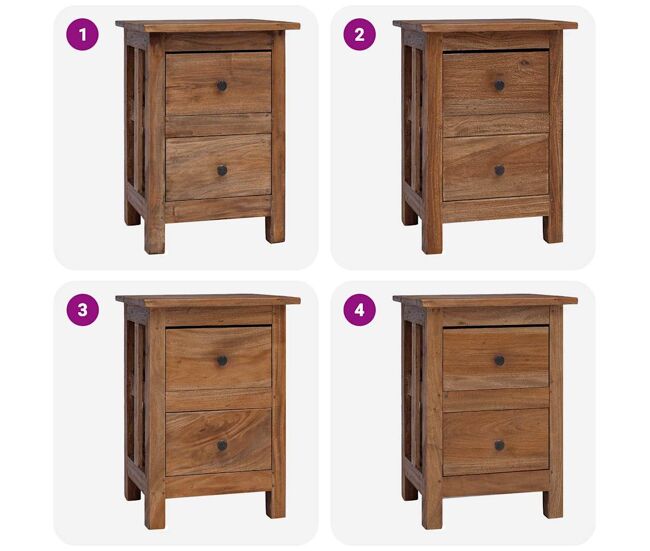 1

2

3

4