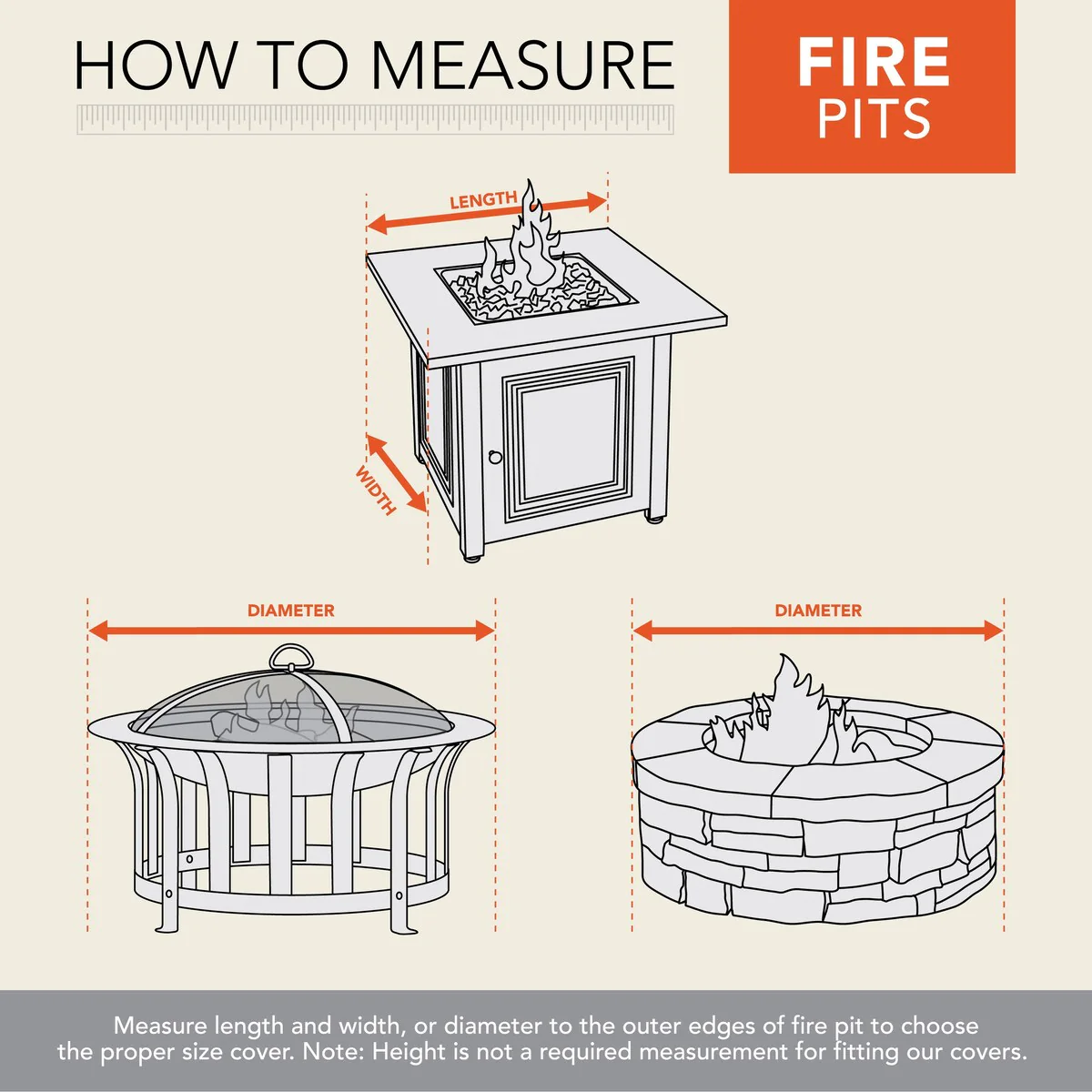 HOW TO MEASURE

FIRE PITS

LENGTH

WIDTH

DIAMETER

DIAMETER

Measure length and width, or diameter to the outer edges of fire pit to choose the proper size cover. Note: Height is not a required measurement for fitting our covers.