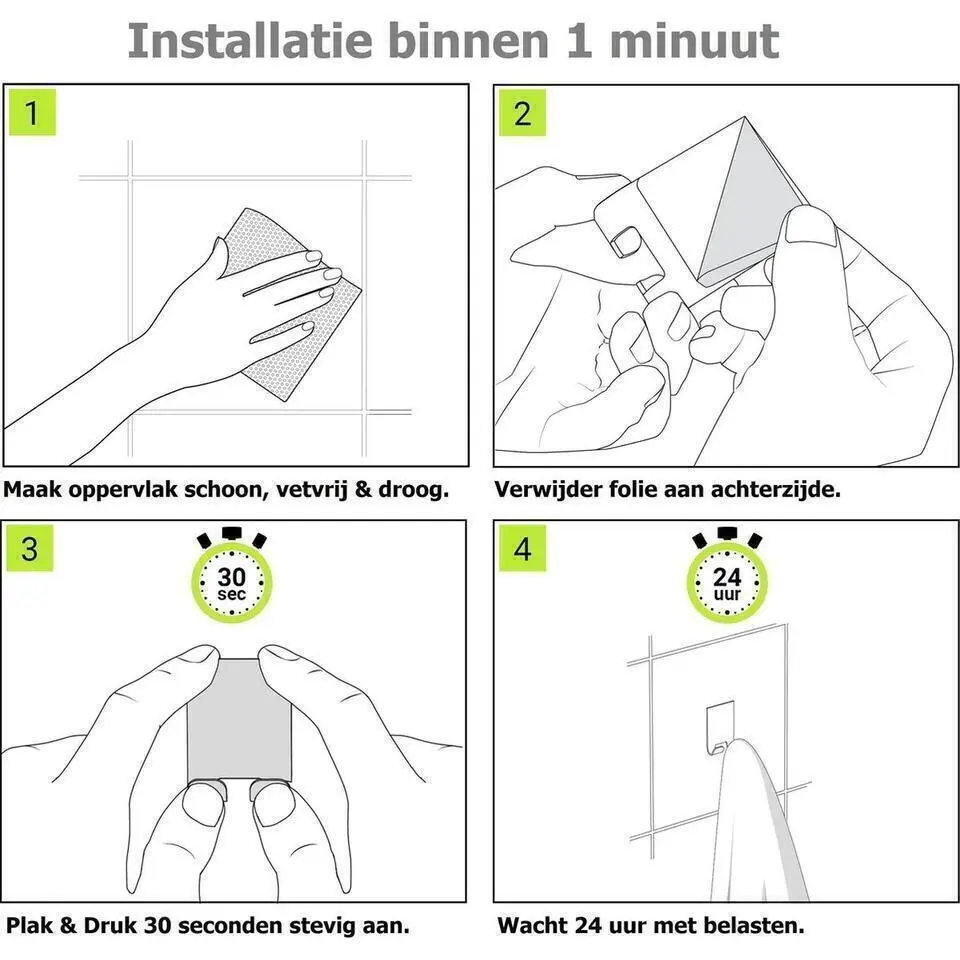 Installatie binnen 1 minuut

1

Maak oppervlak schoon, vetvrij & droog.

2

Verwijder folie aan achterzijde.

3

30 sec

Plak & Druk 30 seconden stevig aan.

4

24 uur

Wacht 24 uur met belasten.