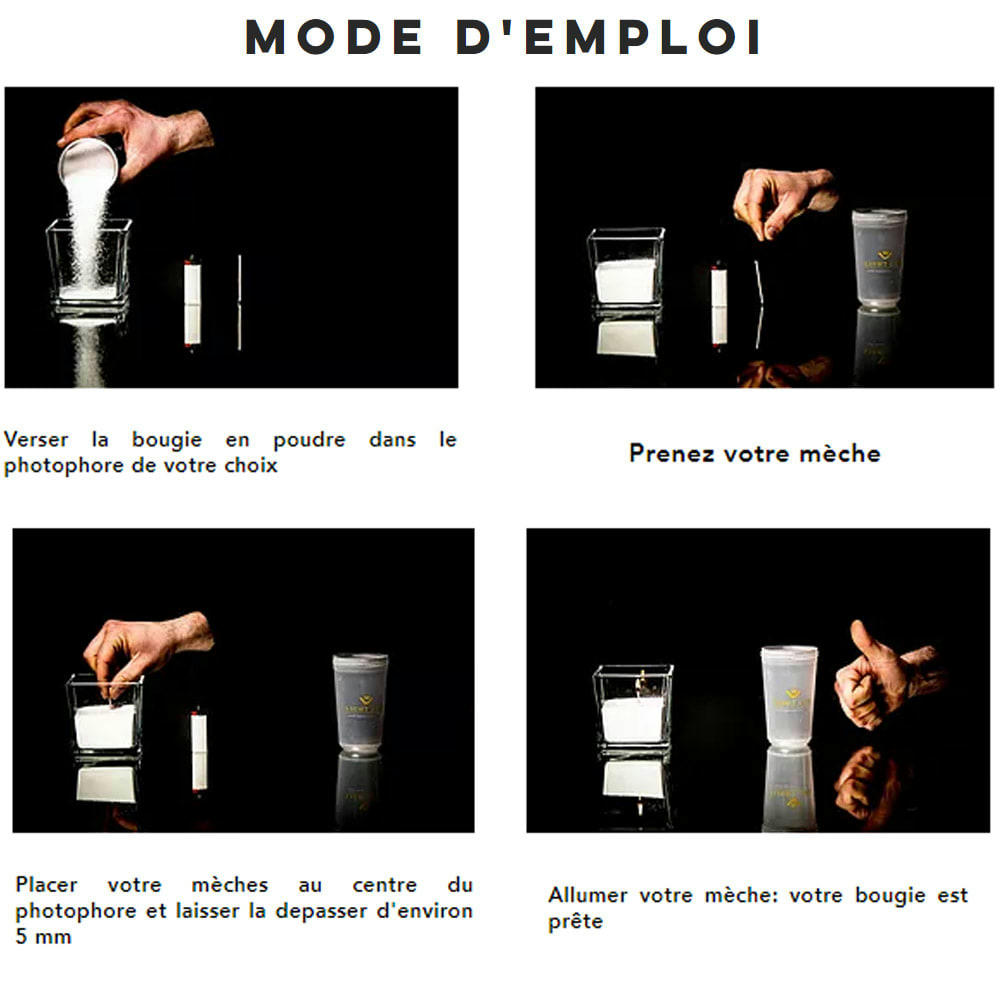 MODE D'EMPLOI

Verser la bougie en poudre dans le photophore de votre choix

Prenez votre mèche

Placer votre mèches au centre du photophore et laisser la depasser d'environ 5 mm

Allumer votre mèche: votre bougie est prête