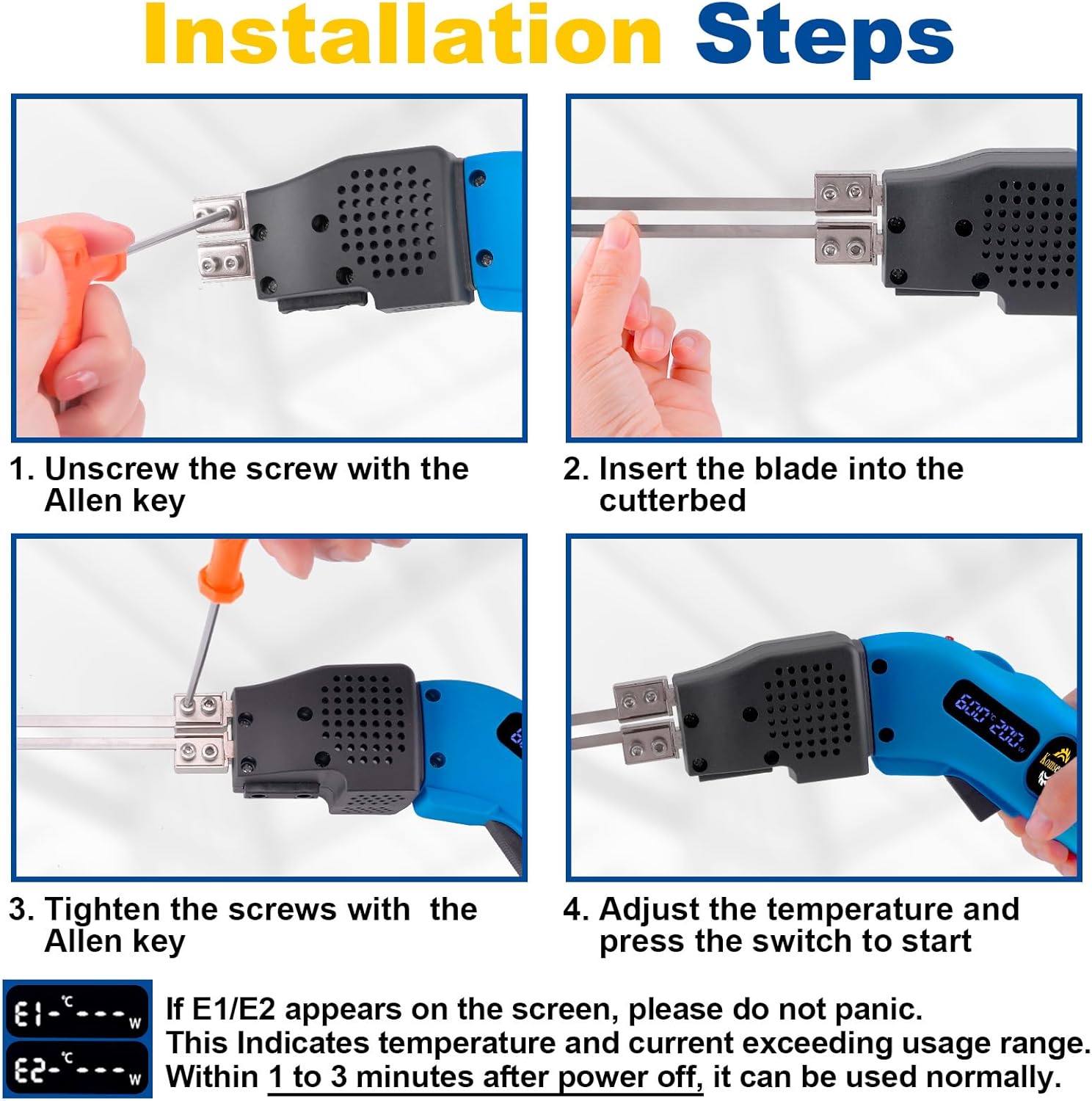 Installation Steps

1. Unscrew the screw with the Allen key

2. Insert the blade into the cutterbed

3. Tighten the screws with the Allen key

600°C 200W

4. Adjust the temperature and press the switch to start

E1-°C---W
E2-°C---W

If E1/E2 appears on the screen, please do not panic. This Indicates temperature and current exceeding usage range. Within 1 to 3 minutes after power off, it can be used normally.