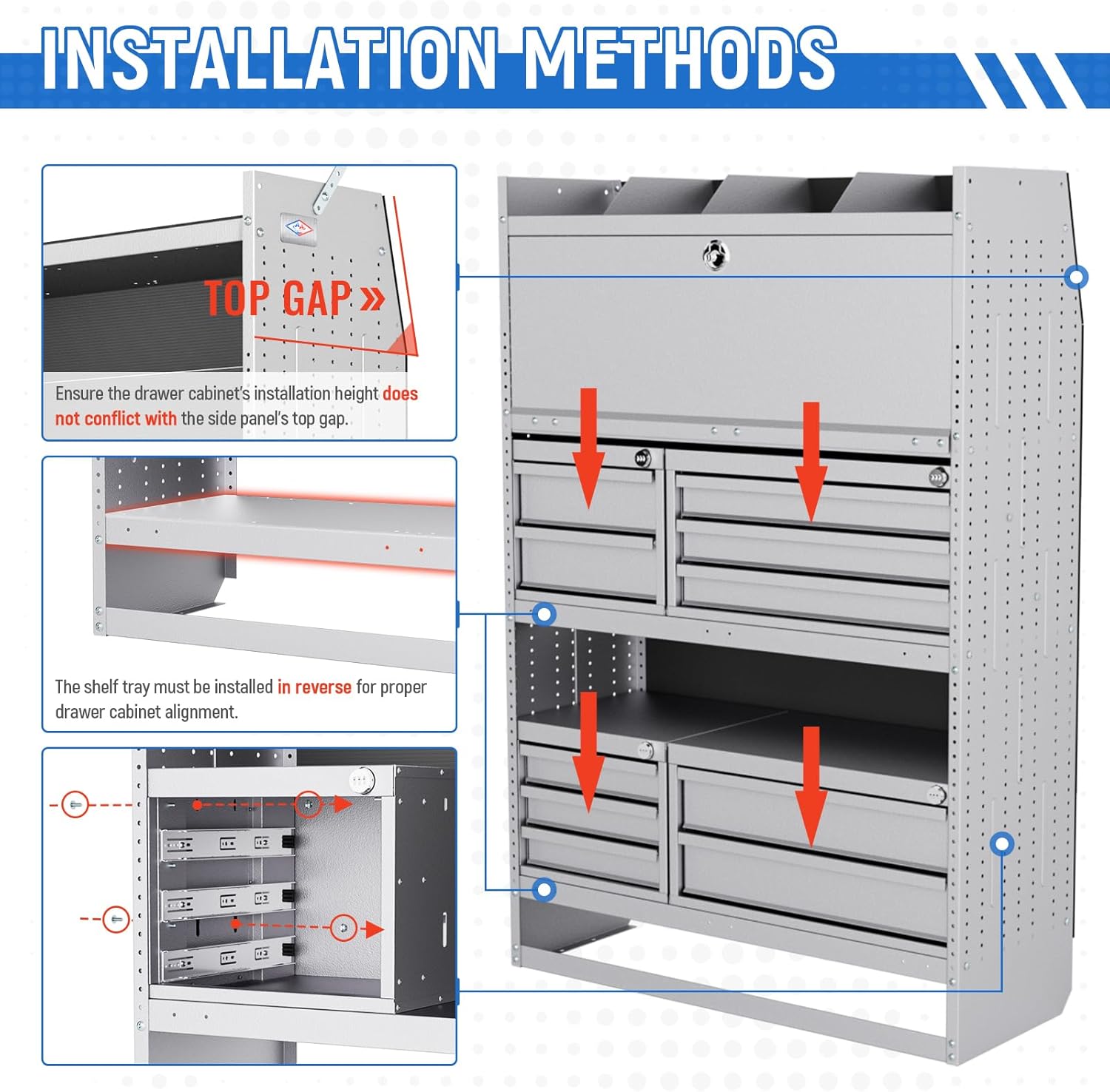 INSTALLATION METHODS

TOP GAP »

Ensure the drawer cabinet's installation height does not conflict with the side panel's top gap.

The shelf tray must be installed in reverse for proper drawer cabinet alignment.