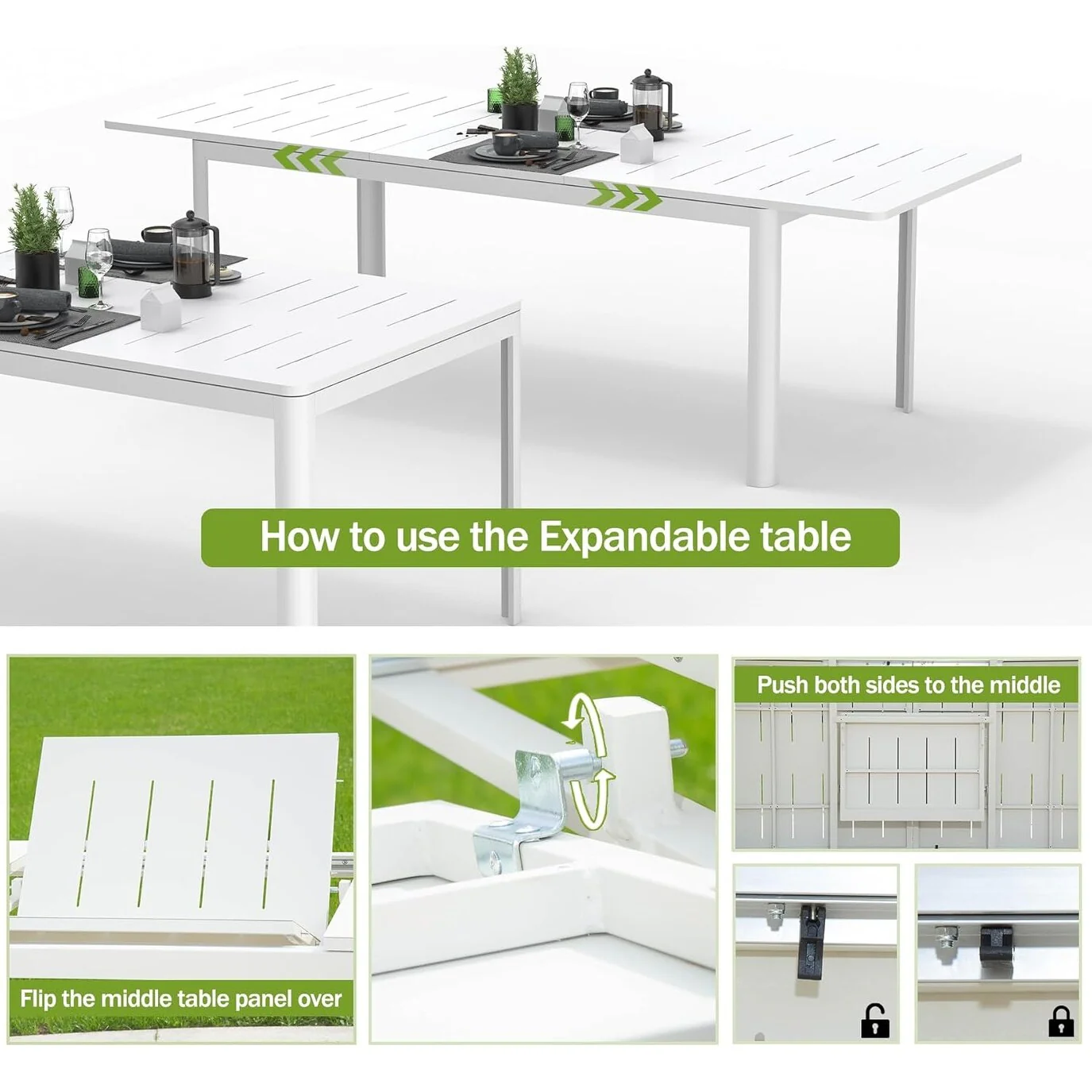 How to use the Expandable table

Flip the middle table panel over

Push both sides to the middle