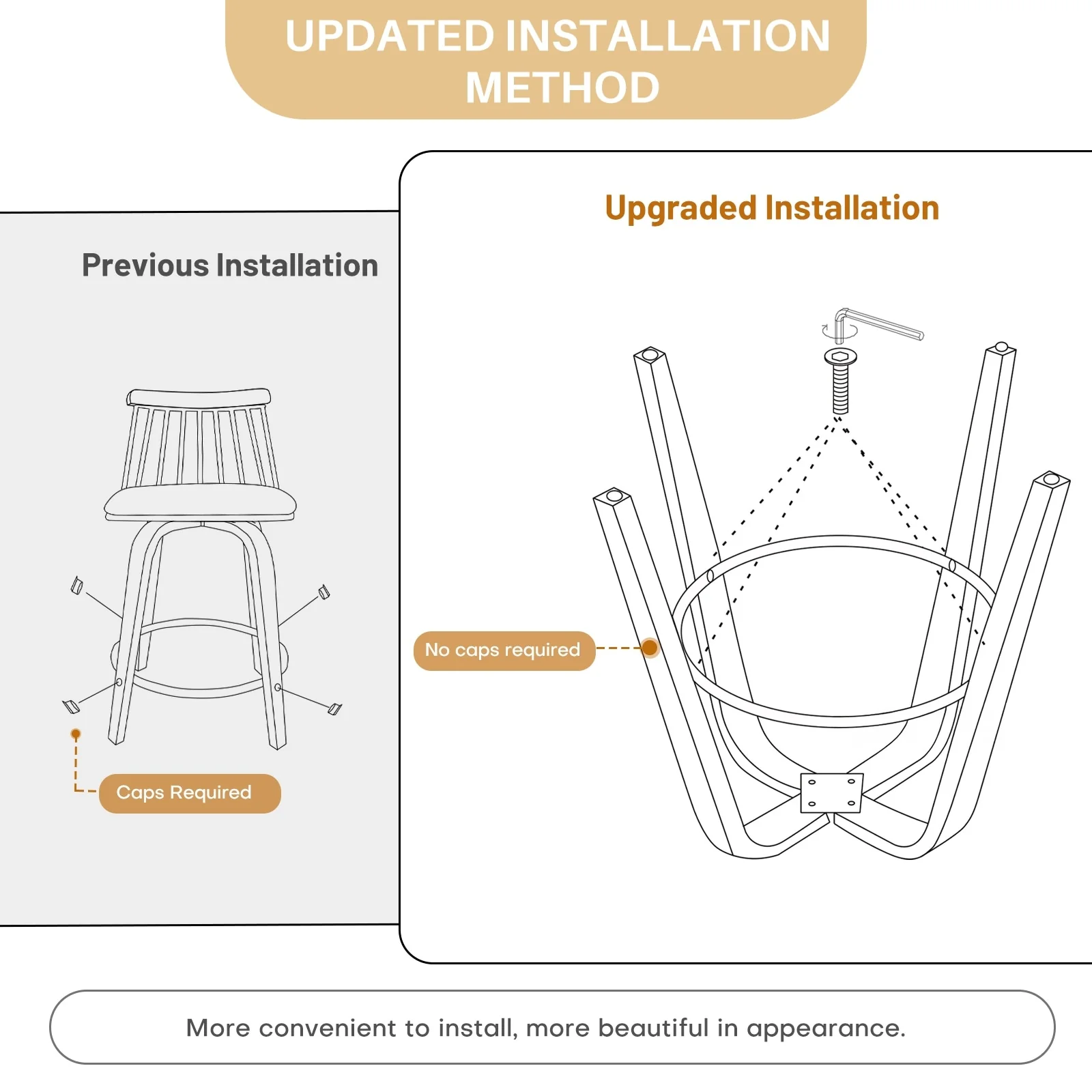 UPDATED INSTALLATION METHOD

Previous Installation

Caps Required

Upgraded Installation

No caps required

More convenient to install, more beautiful in appearance.