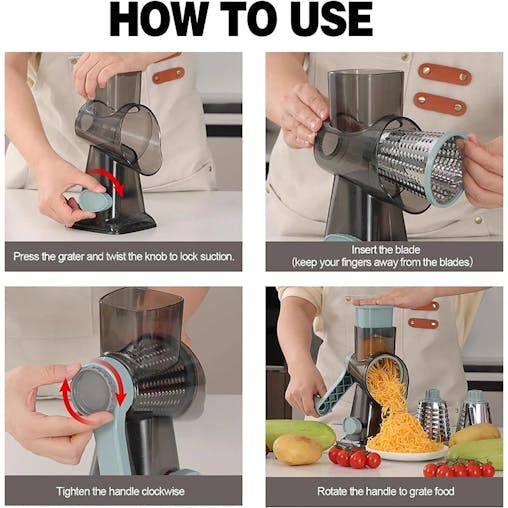 HOW TO USE

Press the grater and twist the knob to lock suction.

Insert the blade
(keep your fingers away from the blades)

Tighten the handle clockwise

Rotate the handle to grate food