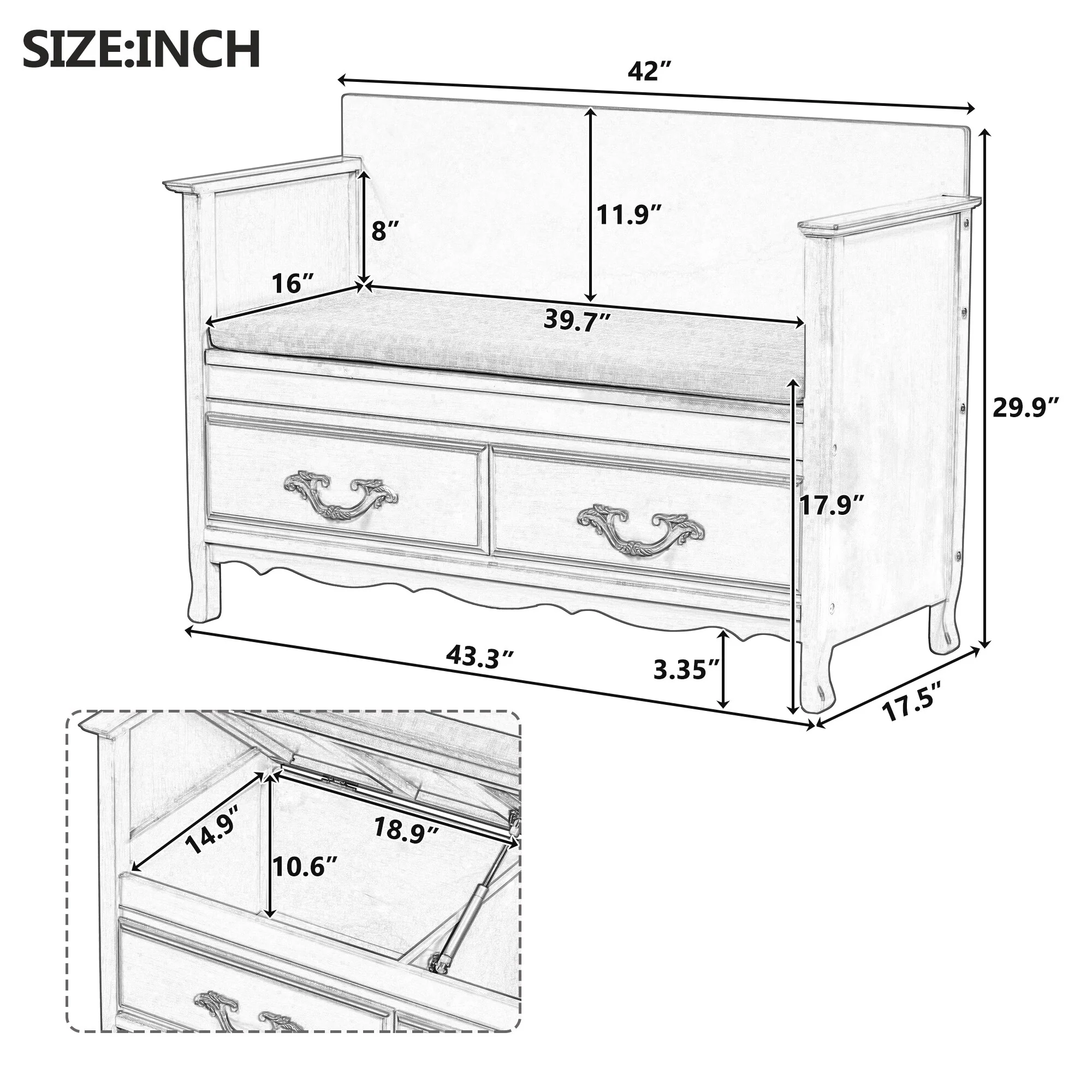 SIZE:INCH

42″

11.9″

8″

16″

39.7″

29.9″

17.9″

43.3″

3.35″

17.5″

14.9″

18.9″

10.6″