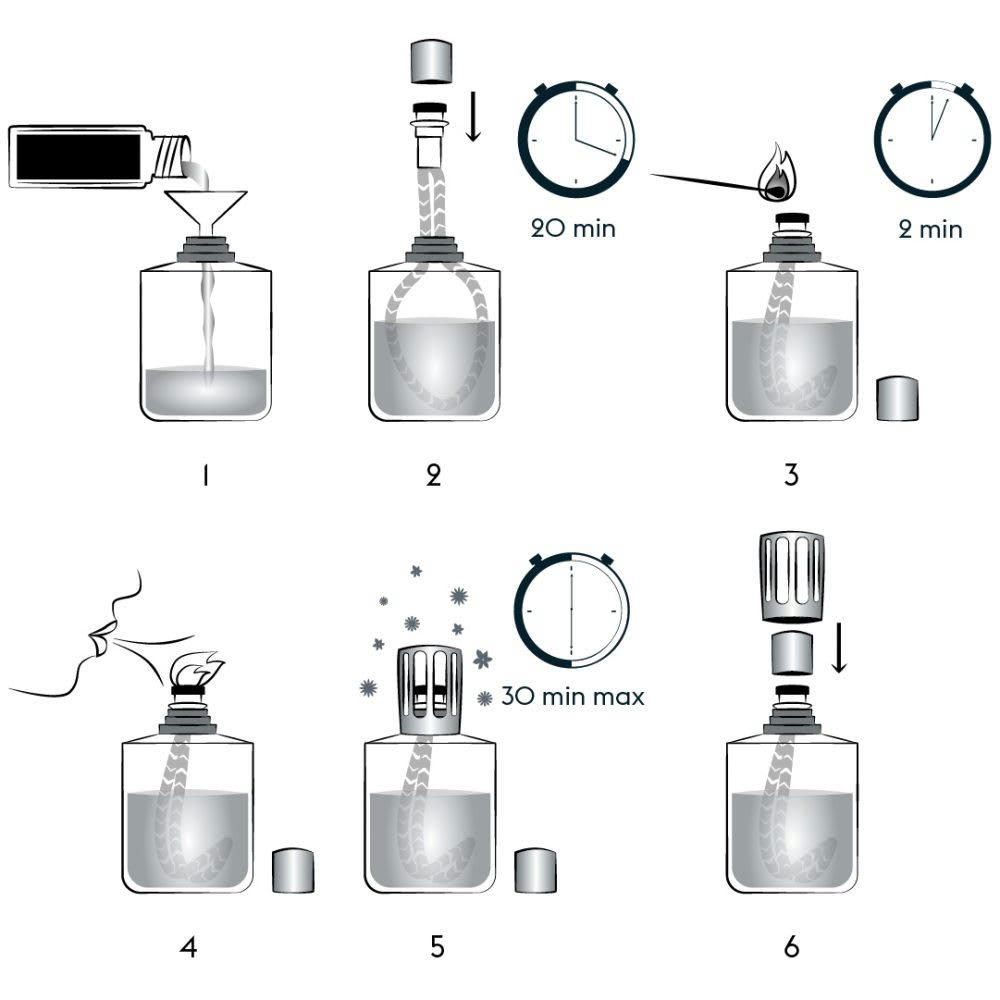 20 min

2 min

1

2

3

30 min max

4

5

6