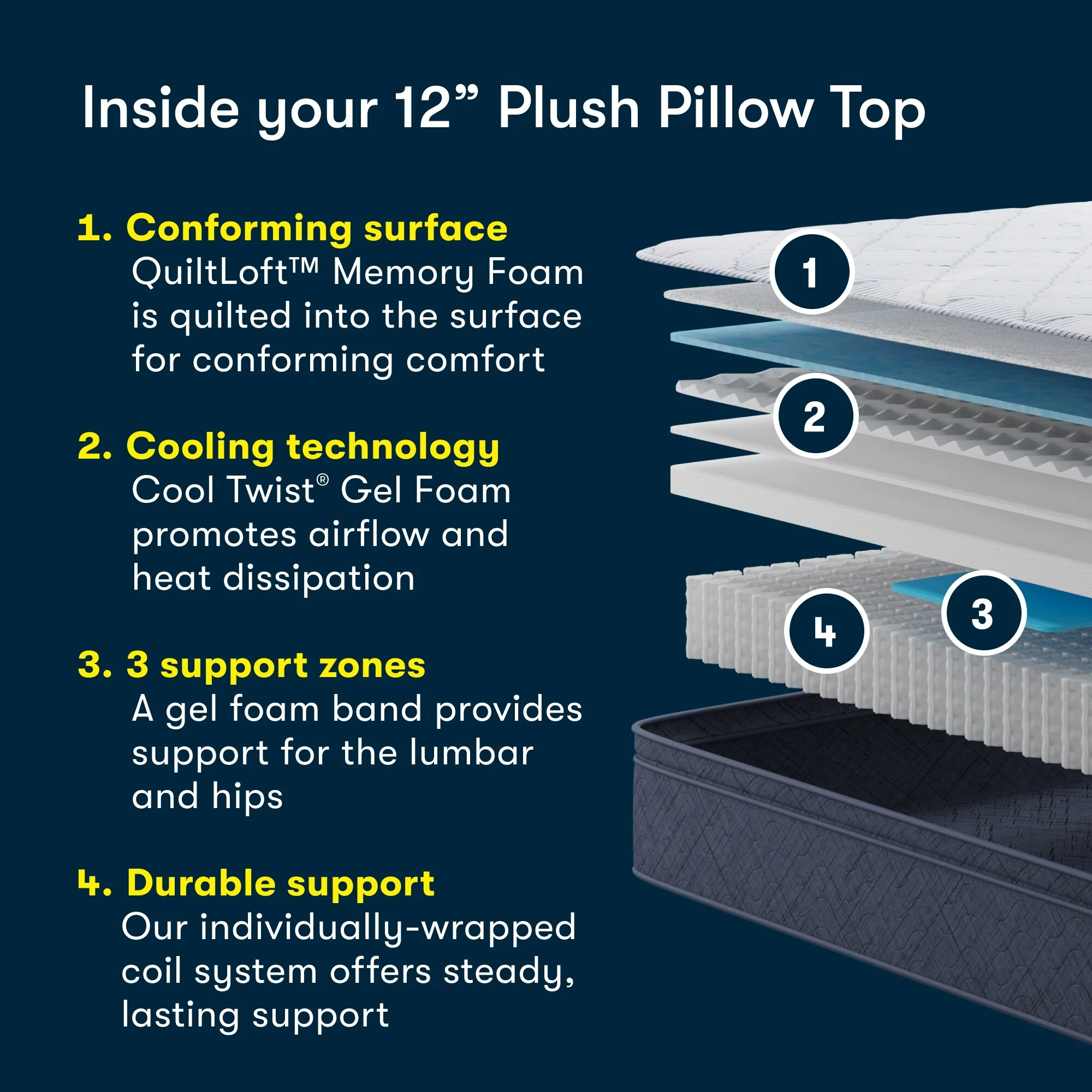 Inside your 12” Plush Pillow Top

1. Conforming surface
QuiltLoft™ Memory Foam is quilted into the surface for conforming comfort

2. Cooling technology
Cool Twist® Gel Foam promotes airflow and heat dissipation

3. 3 support zones
A gel foam band provides support for the lumbar and hips

4. Durable support
Our individually-wrapped coil system offers steady, lasting support

1

2

3

4