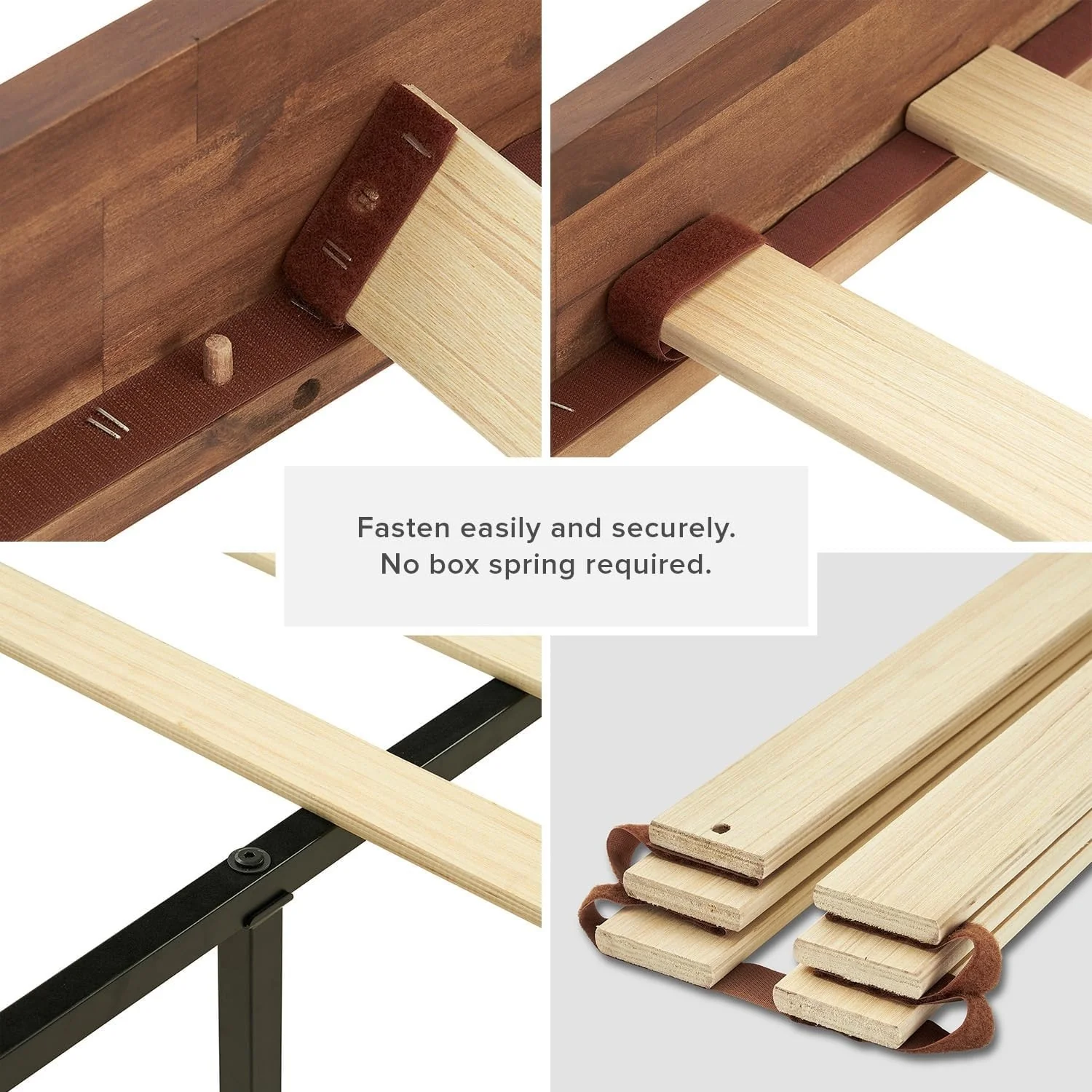 Fasten easily and securely.
No box spring required.