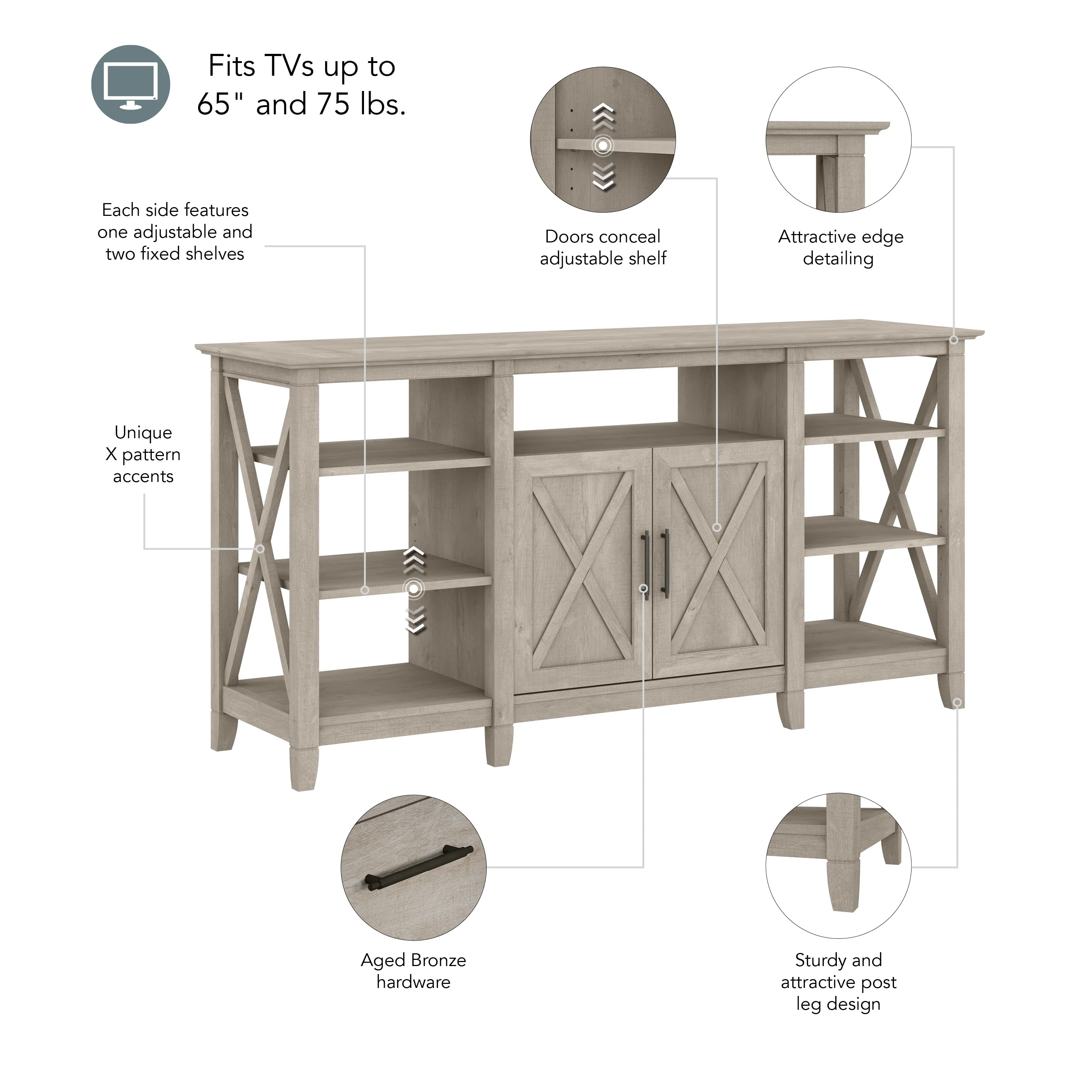 Fits TVs up to 65" and 75 lbs.

Each side features one adjustable and two fixed shelves

Doors conceal adjustable shelf

Attractive edge detailing

Unique X pattern accents

Aged Bronze hardware

Sturdy and attractive post leg design