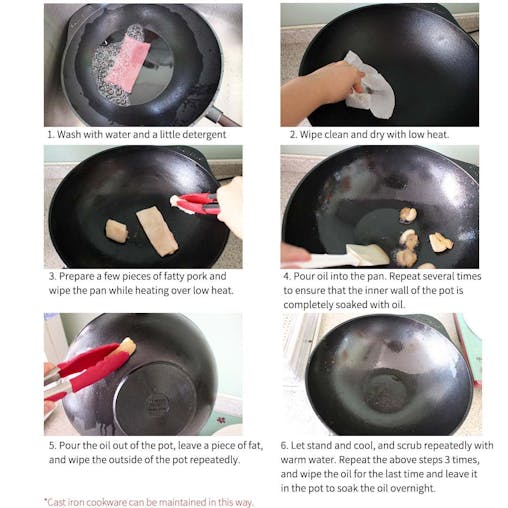 1. Wash with water and a little detergent

2. Wipe clean and dry with low heat.

3. Prepare a few pieces of fatty pork and wipe the pan while heating over low heat.

4. Pour oil into the pan. Repeat several times to ensure that the inner wall of the pot is completely soaked with oil.

5. Pour the oil out of the pot, leave a piece of fat, and wipe the outside of the pot repeatedly.

6. Let stand and cool, and scrub repeatedly with warm water. Repeat the above steps 3 times, and wipe the oil for the last time and leave it in the pot to soak the oil overnight.

*Cast iron cookware can be maintained in this way.