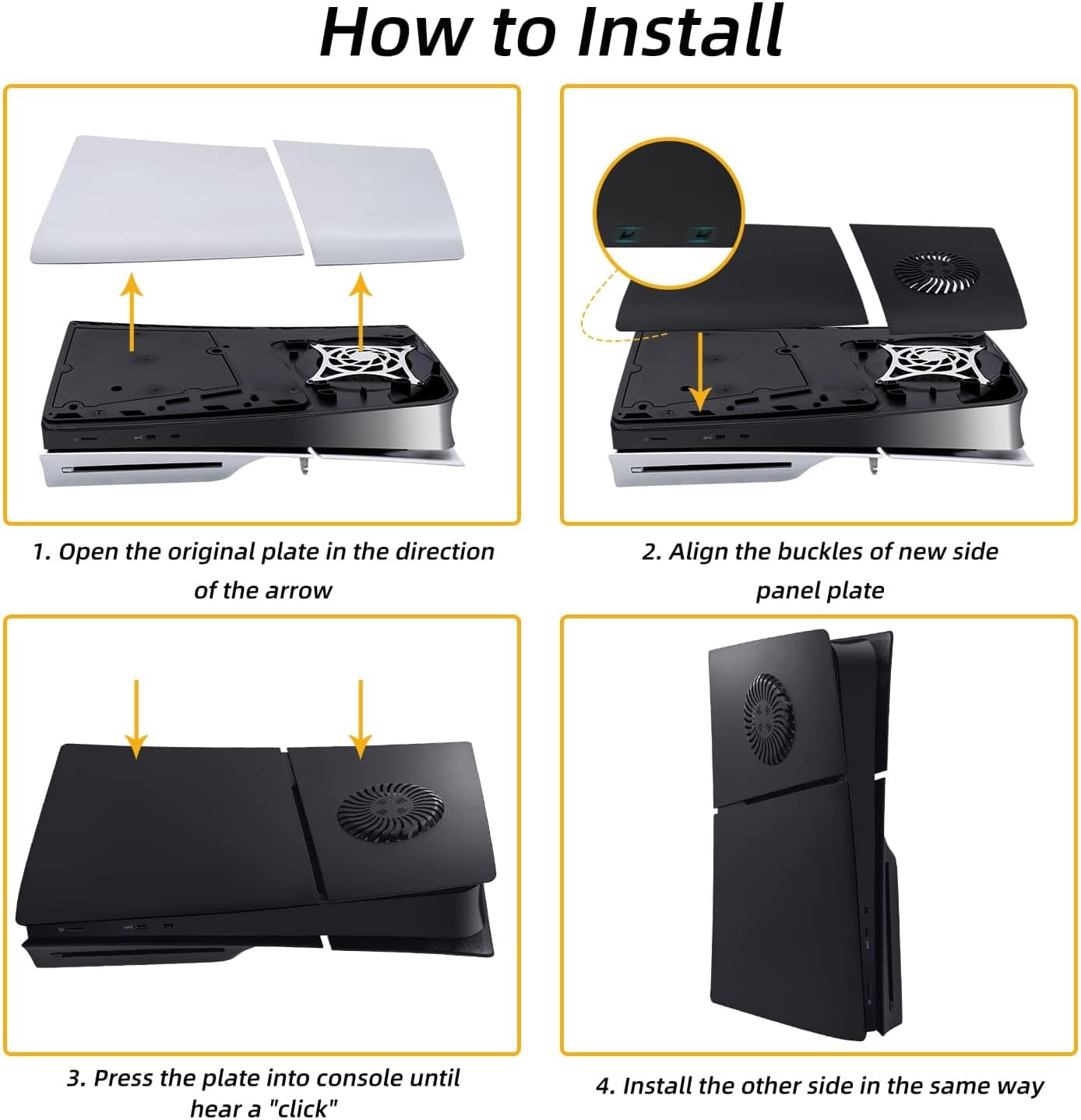 How to Install

1. Open the original plate in the direction of the arrow

2. Align the buckles of new side panel plate

3. Press the plate into console until hear a "click"

4. Install the other side in the same way