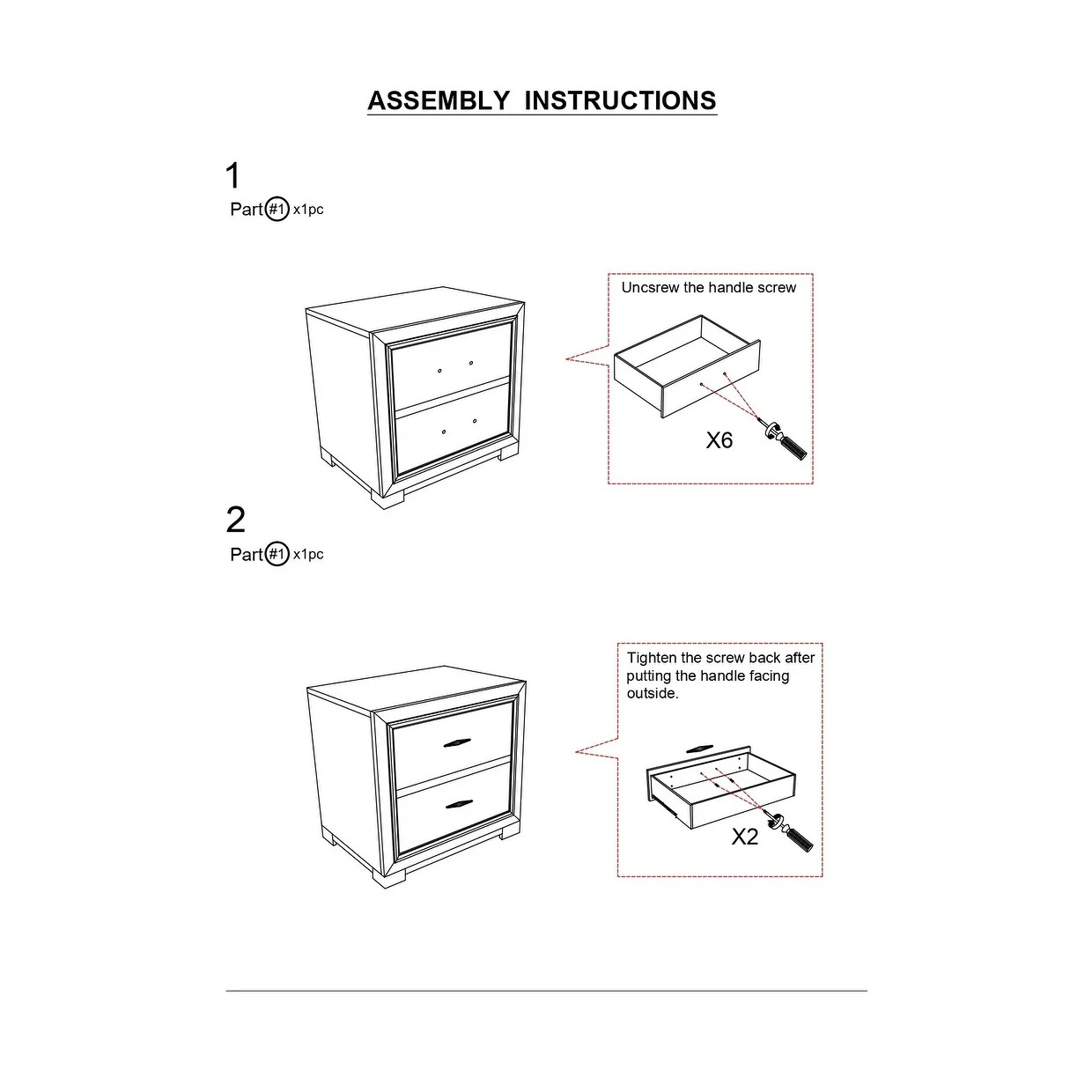 ASSEMBLY INSTRUCTIONS

1
Part #1 x1pc

Uncsrew the handle screw

X6

2
Part #1 x1pc

Tighten the screw back after putting the handle facing outside.

X2