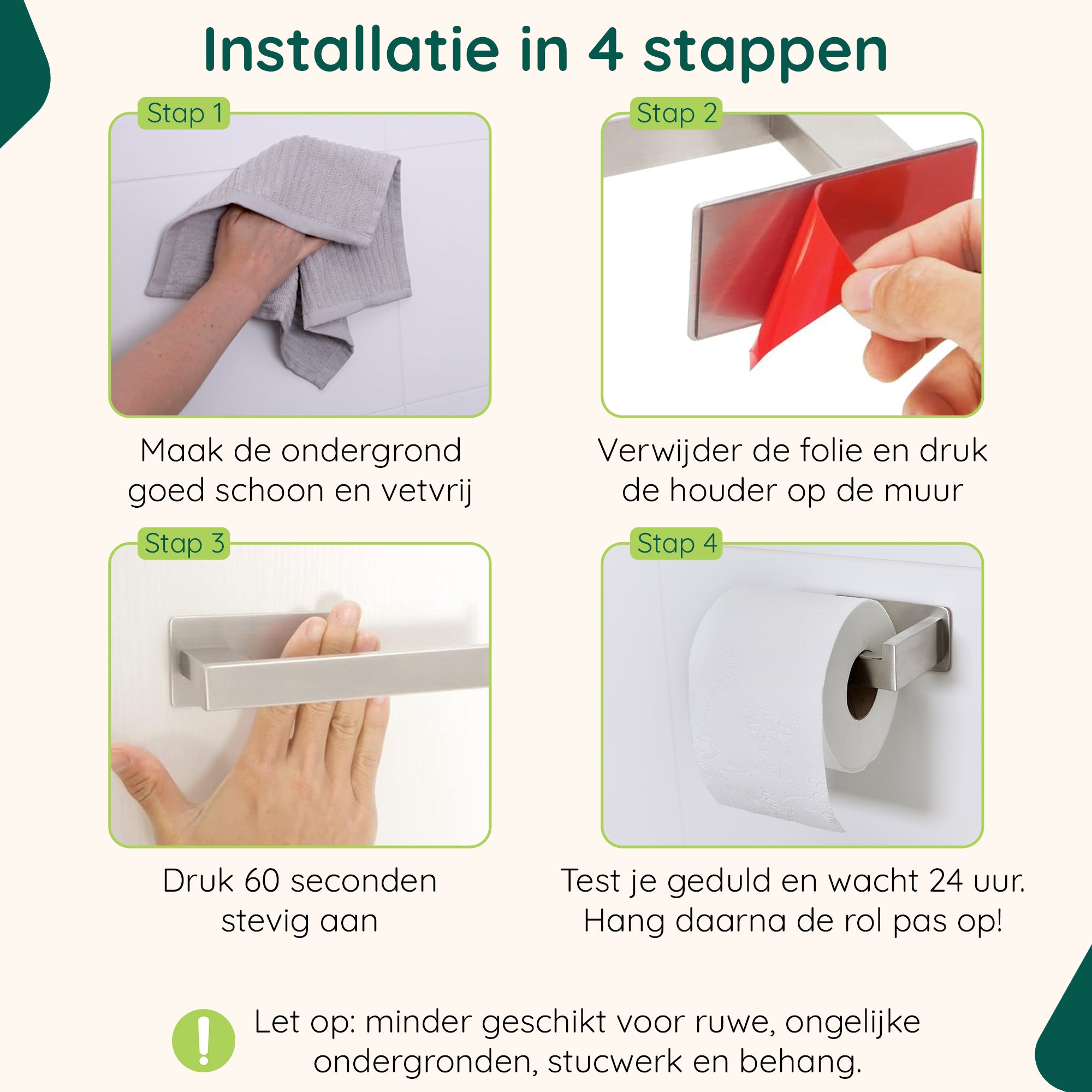 Installatie in 4 stappen

Stap 1

Maak de ondergrond goed schoon en vetvrij

Stap 2

Verwijder de folie en druk de houder op de muur

Stap 3

Druk 60 seconden stevig aan

Stap 4

Test je geduld en wacht 24 uur. Hang daarna de rol pas op!

!

Let op: minder geschikt voor ruwe, ongelijke ondergronden, stucwerk en behang.