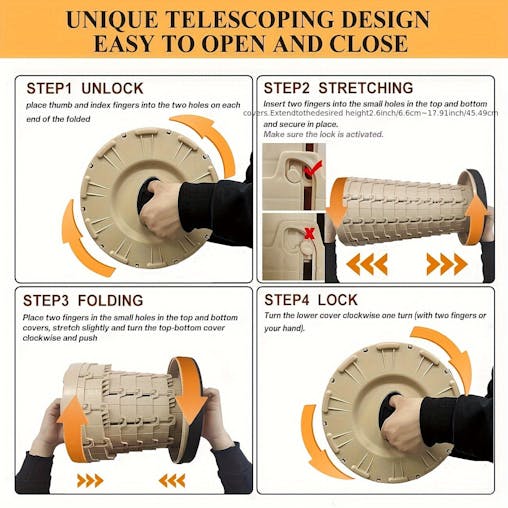 UNIQUE TELESCOPING DESIGN
EASY TO OPEN AND CLOSE

STEP1 UNLOCK

place thumb and index fingers into the two holes on each end of the folded

STEP2 STRETCHING

Insert two fingers into the small holes in the top and bottom covers.Extendtothedesired height2.6inch/6.6cm~17.91inch/45.49cm and secure in place.
Make sure the lock is activated.

STEP3 FOLDING

Place two fingers in the small holes in the top and bottom covers, stretch slightly and turn the top-bottom cover clockwise and push

STEP4 LOCK

Turn the lower cover clockwise one turn (with two fingers or your hand).