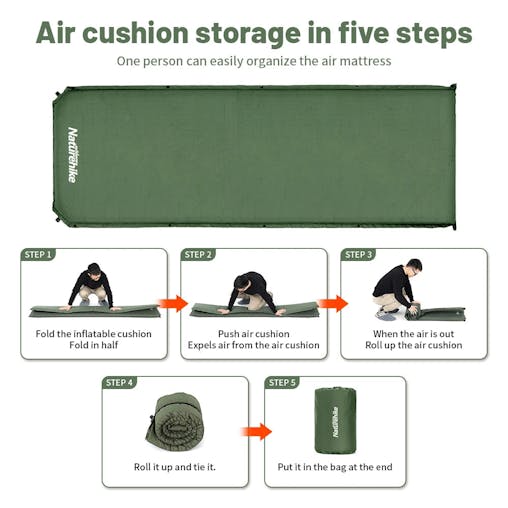 Air cushion storage in five steps

One person can easily organize the air mattress

Naturehike

STEP 1

Fold the inflatable cushion
Fold in half

STEP 2

Push air cushion
Expels air from the air cushion

STEP 3

When the air is out
Roll up the air cushion

STEP 4

Roll it up and tie it.

STEP 5

Naturehike

Put it in the bag at the end