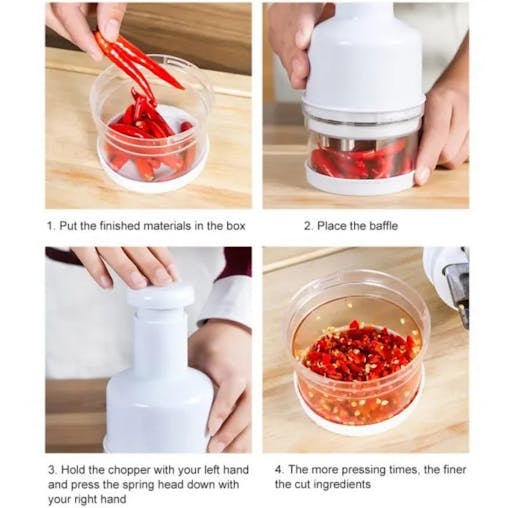 1. Put the finished materials in the box

2. Place the baffle

3. Hold the chopper with your left hand and press the spring head down with your right hand

4. The more pressing times, the finer the cut ingredients