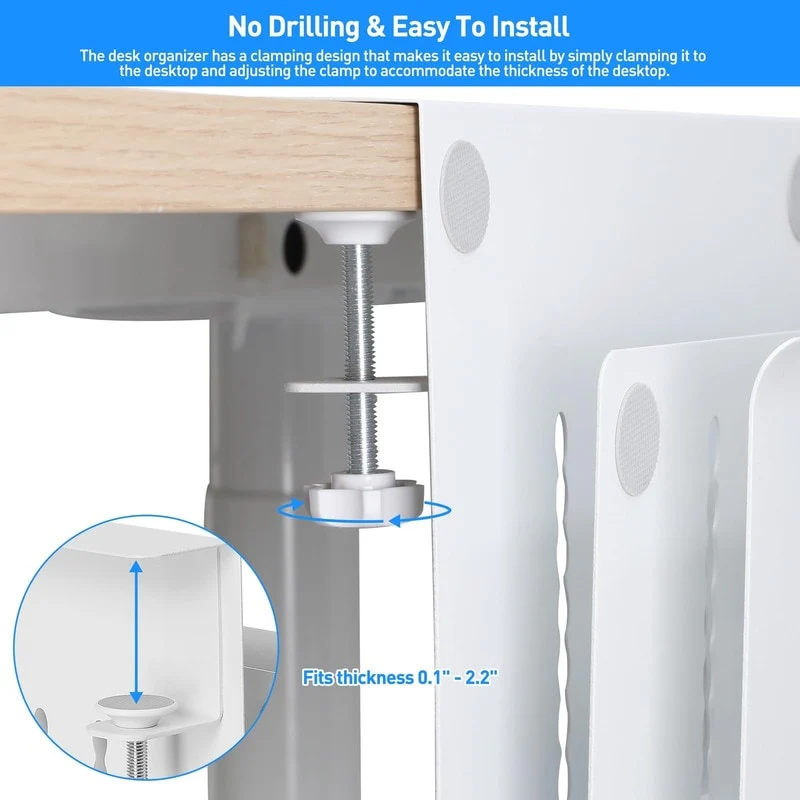 No Drilling & Easy To Install

The desk organizer has a clamping design that makes it easy to install by simply clamping it to the desktop and adjusting the clamp to accommodate the thickness of the desktop.

Fits thickness 0.1" - 2.2"