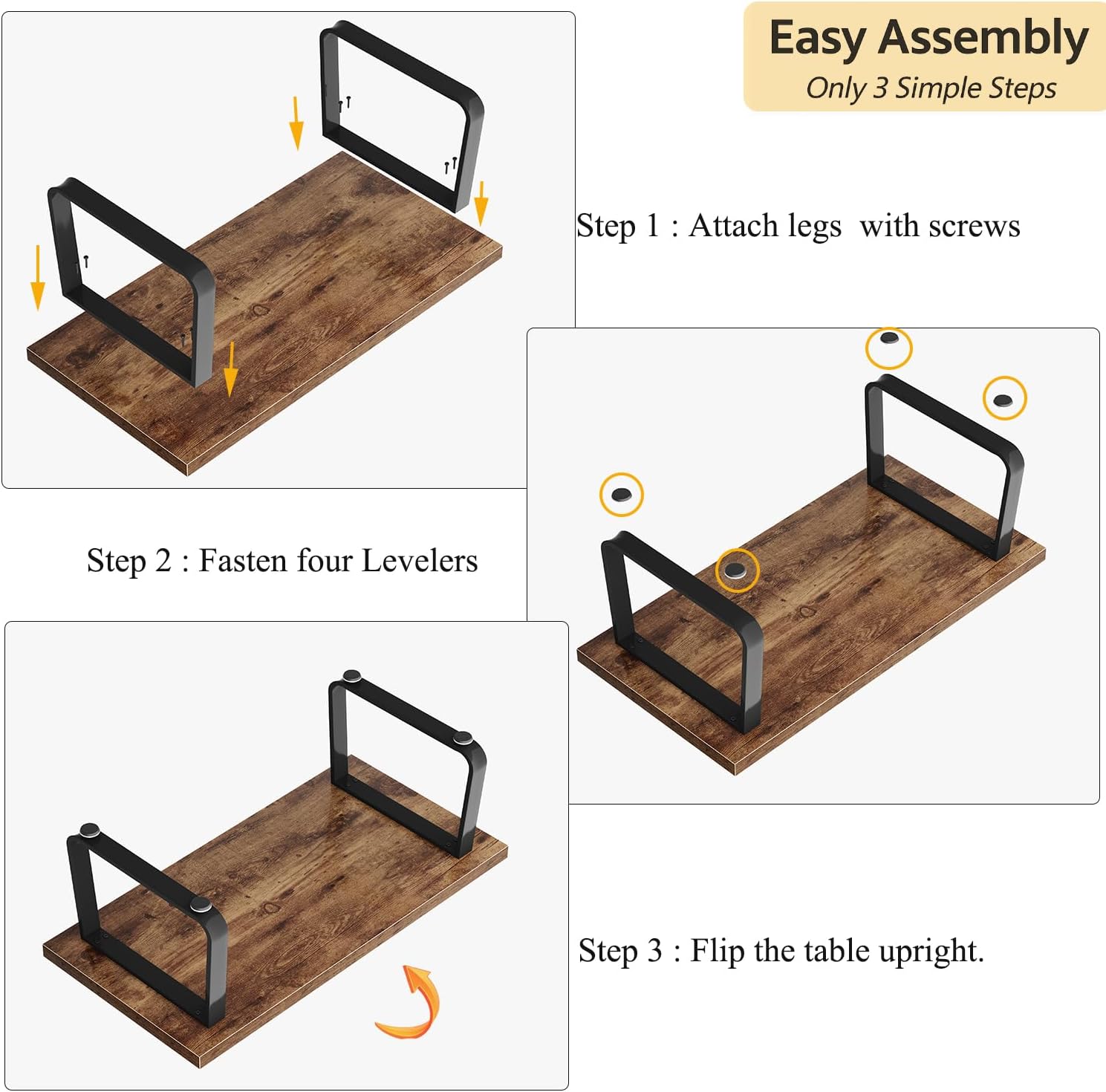 Easy Assembly
Only 3 Simple Steps

Step 1 : Attach legs with screws

Step 2 : Fasten four Levelers

Step 3 : Flip the table upright.