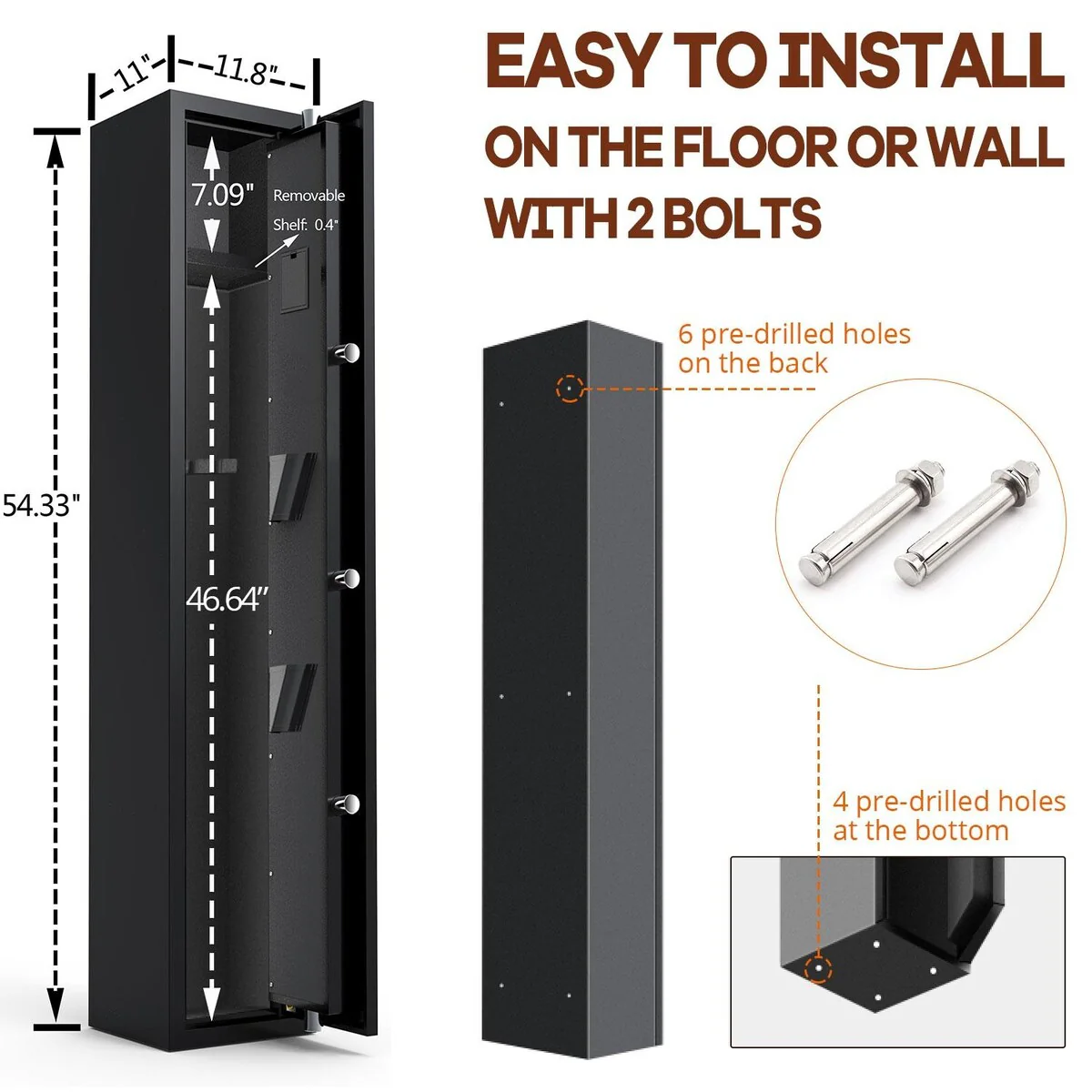 11"
11.8"
7.09"
Removable
Shelf: 0.4"
54.33"
46.64"

EASY TO INSTALL
ON THE FLOOR OR WALL
WITH 2 BOLTS

6 pre-drilled holes on the back

4 pre-drilled holes at the bottom