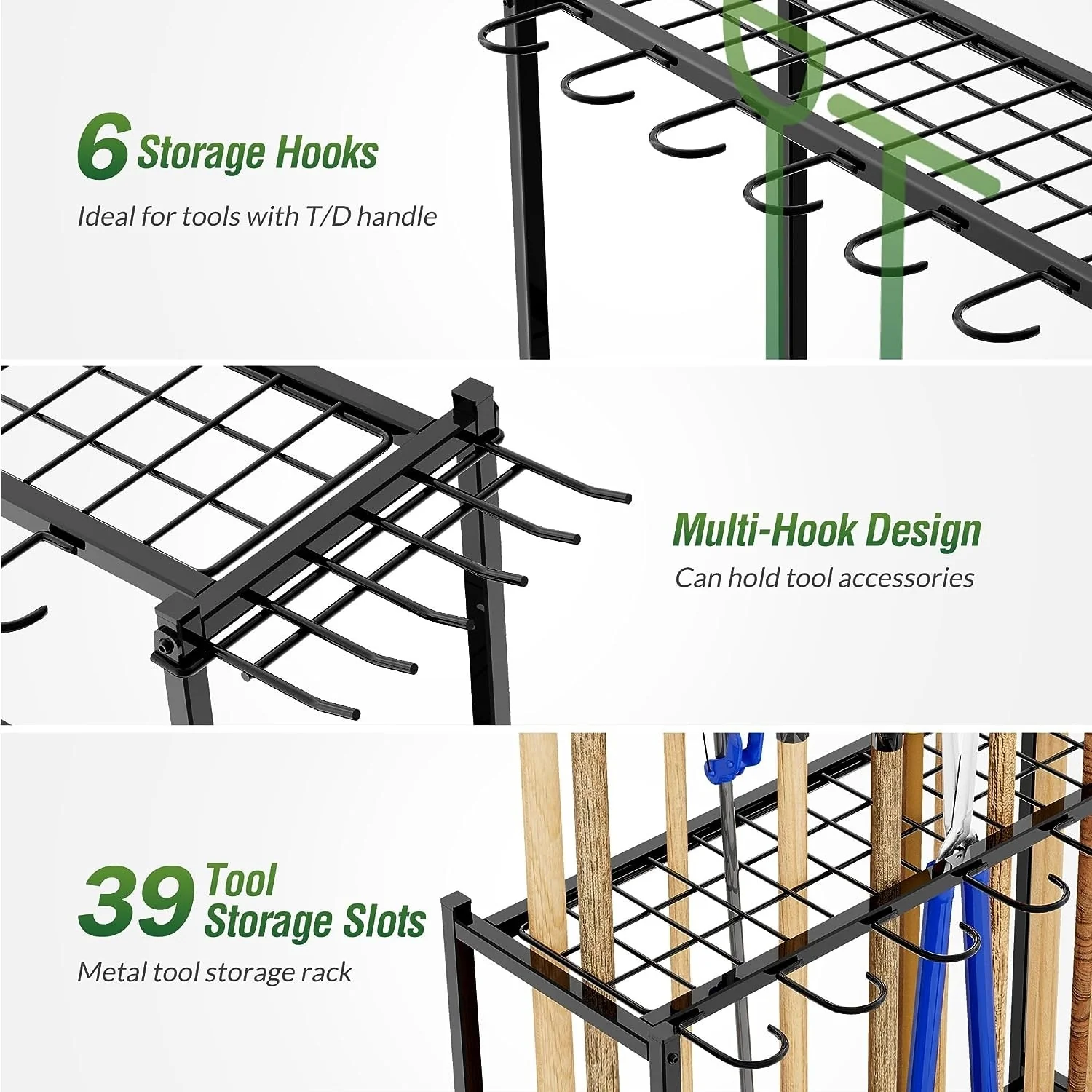 6 Storage Hooks
Ideal for tools with T/D handle

Multi-Hook Design
Can hold tool accessories

39 Tool Storage Slots
Metal tool storage rack