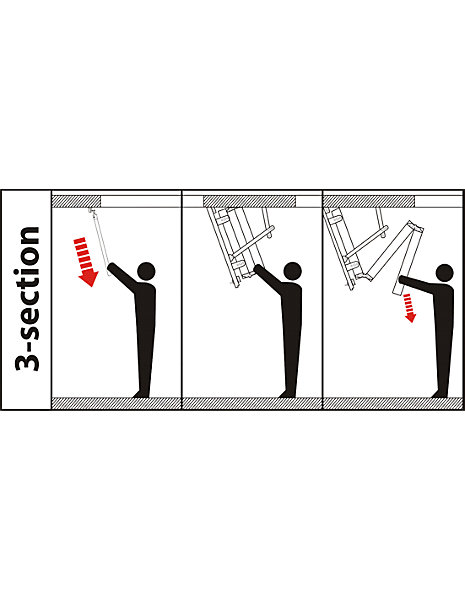 3-section