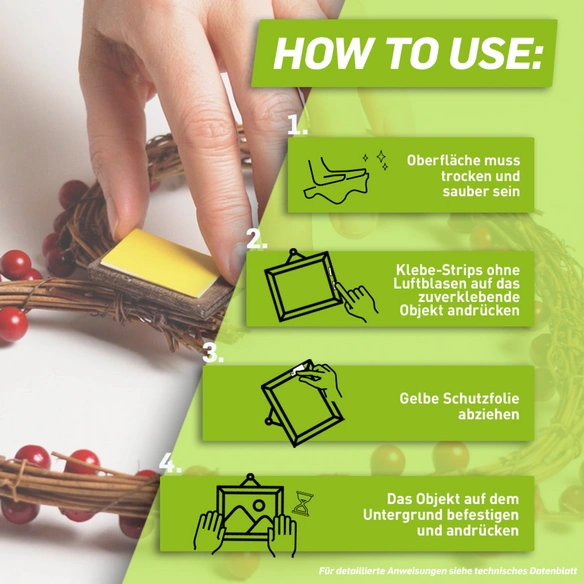 HOW TO USE:

1.

Oberfläche muss trocken und sauber sein

2.

Klebe-Strips ohne Luftblasen auf das zuverklebende Objekt andrücken

3.

Gelbe Schutzfolie abziehen

4.

Das Objekt auf dem Untergrund befestigen und andrücken

Für detaillierte Anweisungen siehe technisches Datenblatt