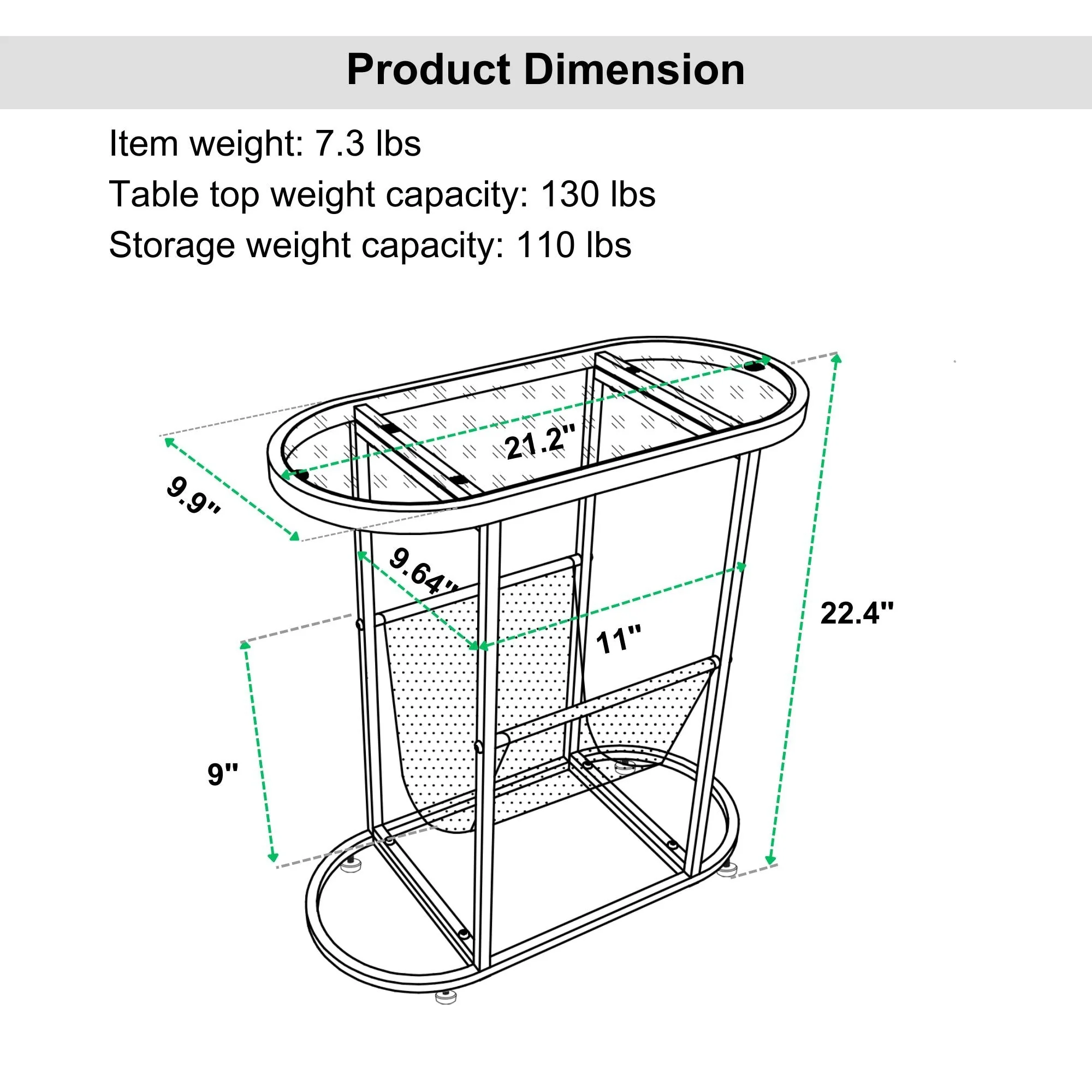 Product Dimension

Item weight: 7.3 lbs
Table top weight capacity: 130 lbs
Storage weight capacity: 110 lbs

21.2"
9.9"
9.64"
11"
22.4"
9"