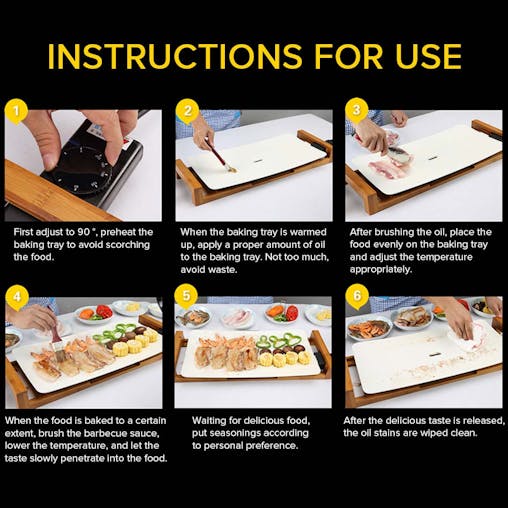 INSTRUCTIONS FOR USE

1

First adjust to 90 °, preheat the baking tray to avoid scorching the food.

2

When the baking tray is warmed up, apply a proper amount of oil to the baking tray. Not too much, avoid waste.

3

After brushing the oil, place the food evenly on the baking tray and adjust the temperature appropriately.

4

When the food is baked to a certain extent, brush the barbecue sauce, lower the temperature, and let the taste slowly penetrate into the food.

5

Waiting for delicious food, put seasonings according to personal preference.

6

After the delicious taste is released, the oil stains are wiped clean.