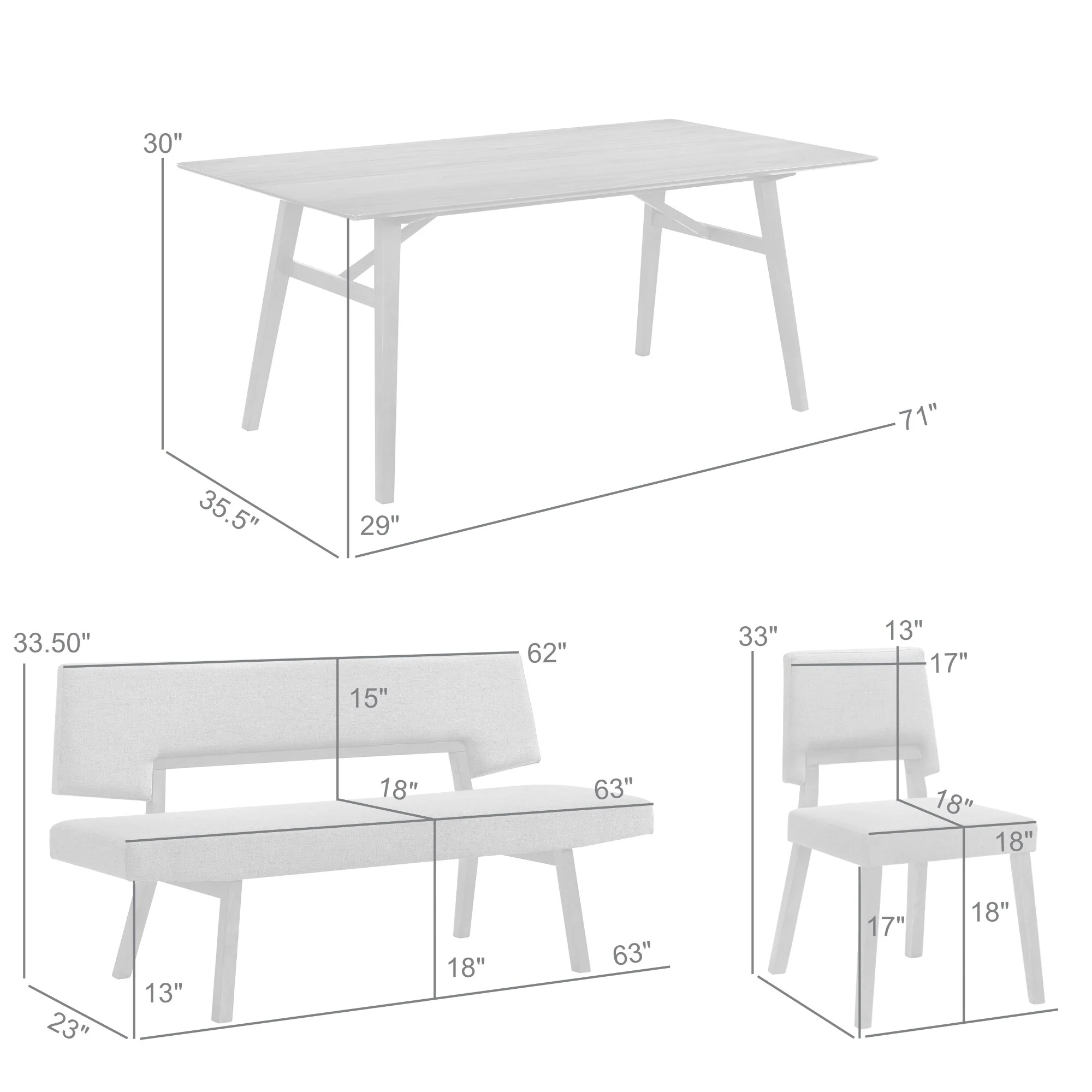 30"

71"

35.5"

29"

33.50"

62"

15"

18"

63"

18"

63"

13"

23"

33"

13"

17"

18"

18"

17"

18"