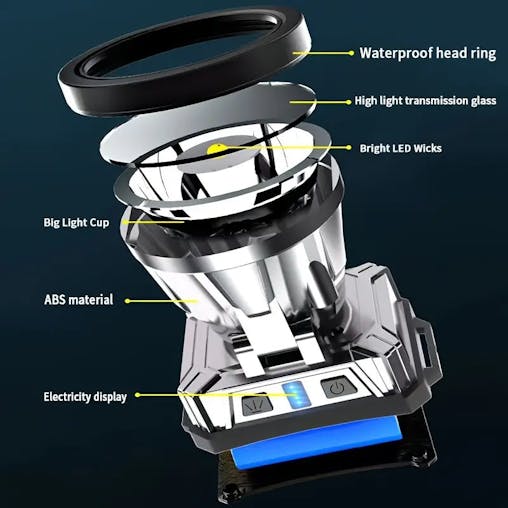 Waterproof head ring
High light transmission glass
Bright LED Wicks
Big Light Cup
ABS material
Electricity display