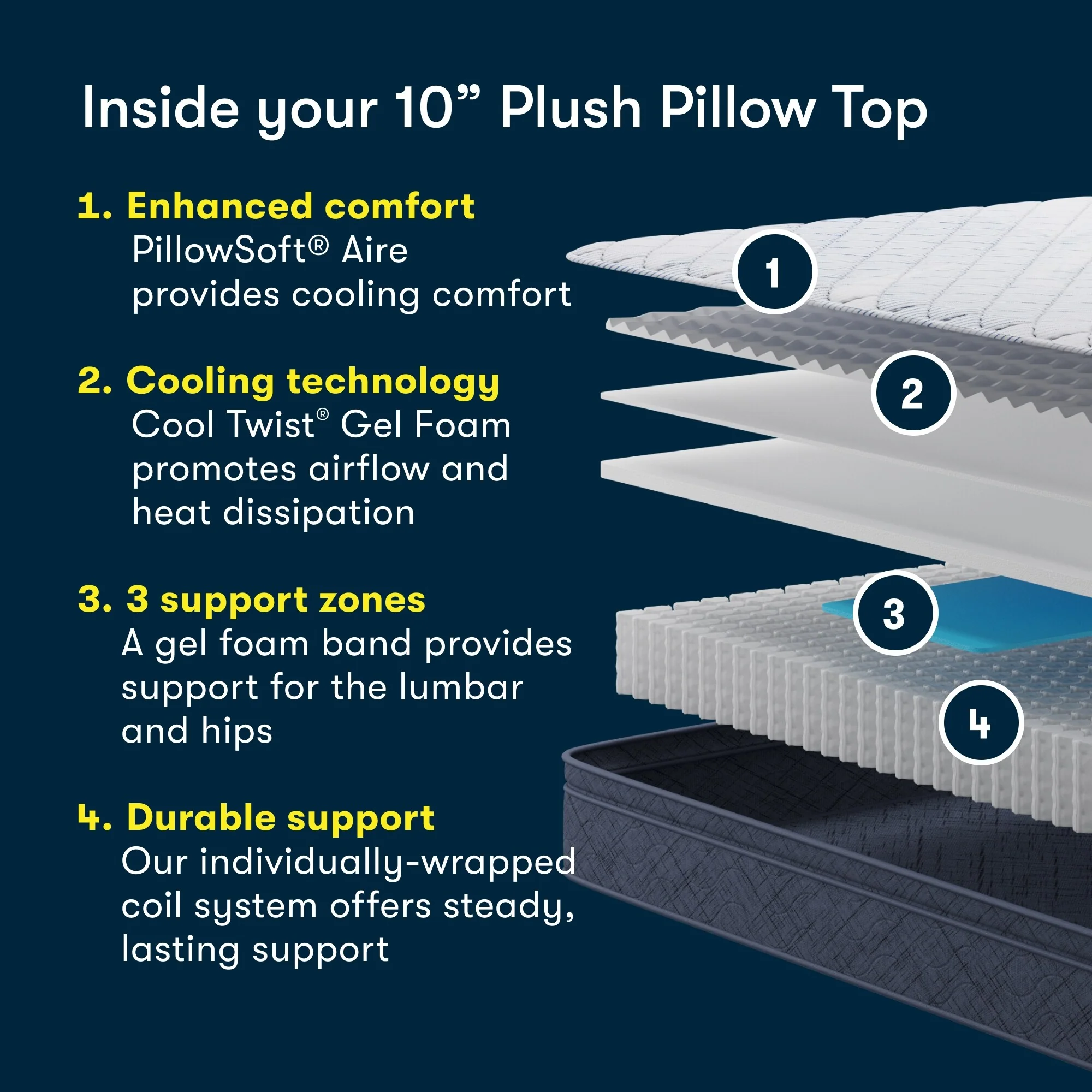 Inside your 10” Plush Pillow Top

1. Enhanced comfort
PillowSoft® Aire provides cooling comfort

2. Cooling technology
Cool Twist® Gel Foam promotes airflow and heat dissipation

3. 3 support zones
A gel foam band provides support for the lumbar and hips

4. Durable support
Our individually-wrapped coil system offers steady, lasting support

1

2

3

4