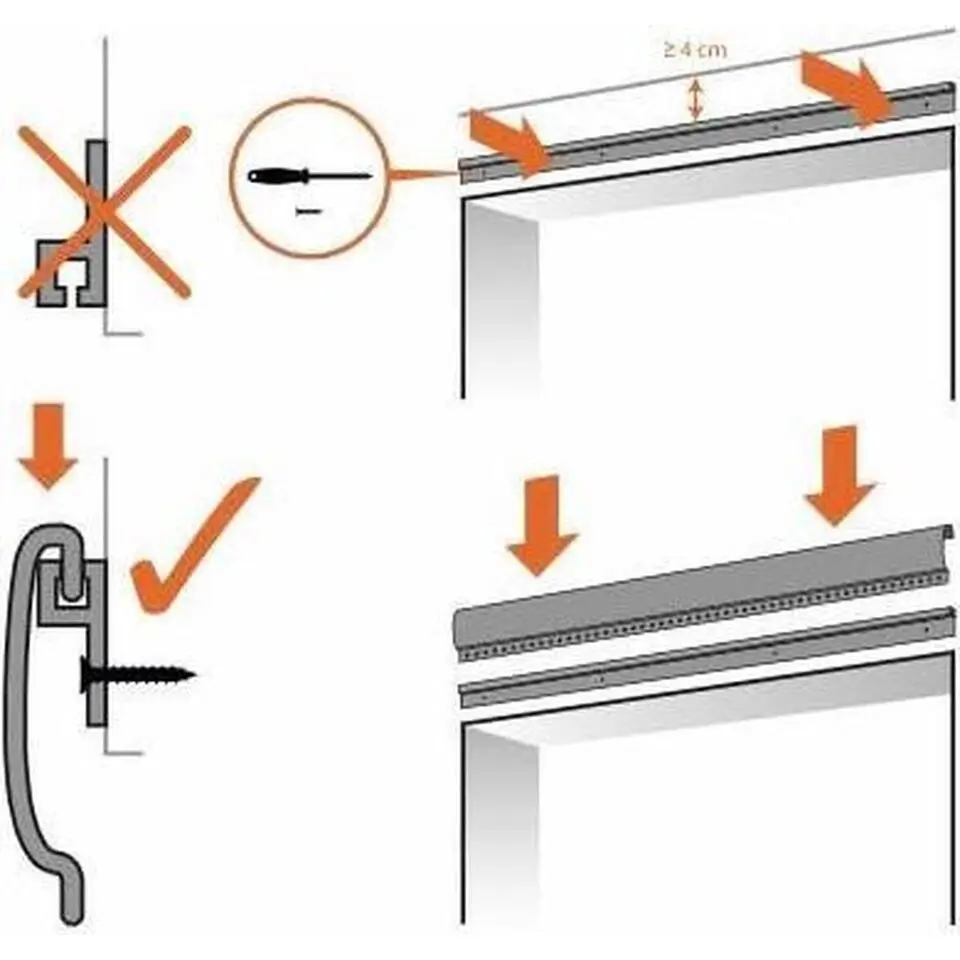 ≥ 4 cm