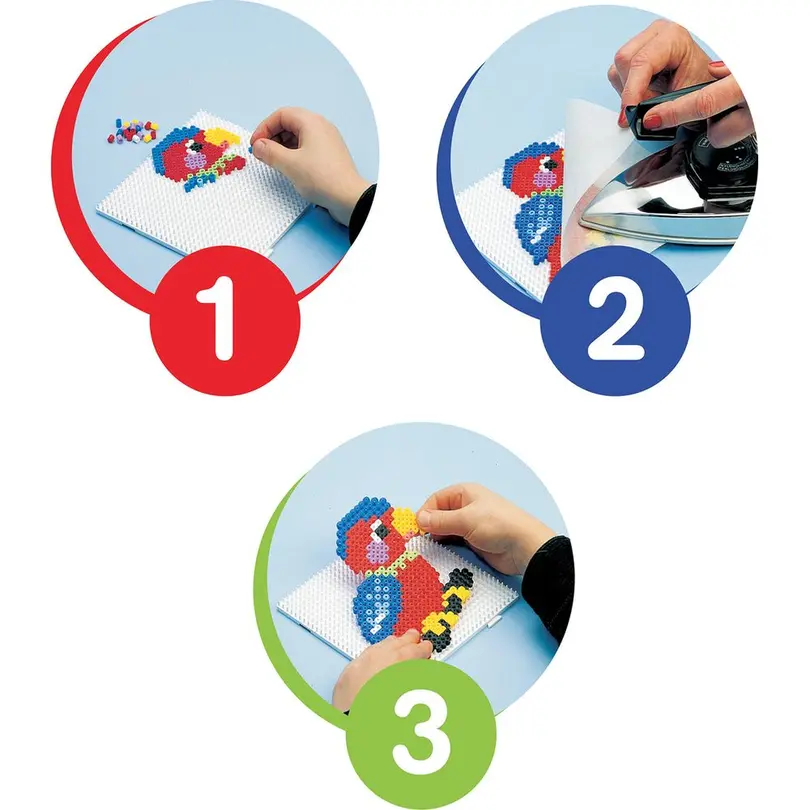 1

2

3